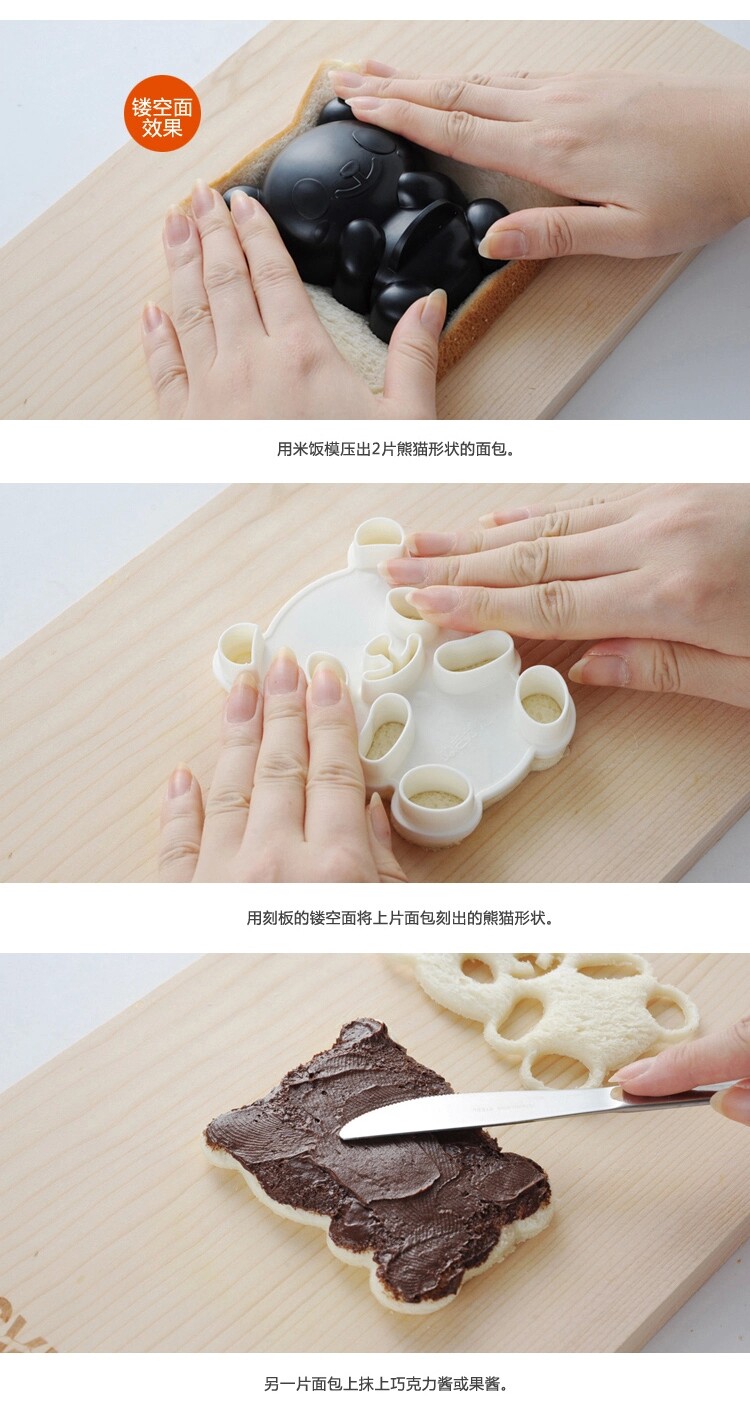 镂空面效果

用米饭模压出2片熊猫形状的面包。

用刻板的镂空面将上片面包刻出的熊猫形状。

另一片面包上抹上巧克力酱或果酱。