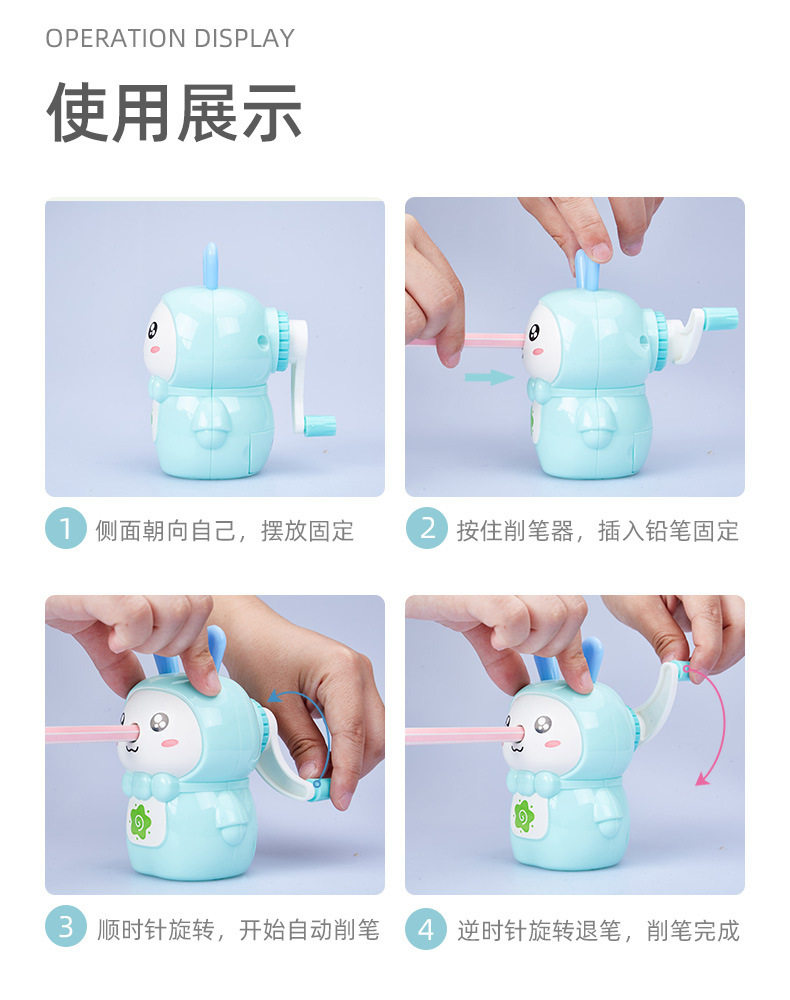 OPERATION DISPLAY

使用展示

1 侧面朝向自己，摆放固定

2 按住削笔器，插入铅笔固定

3 顺时针旋转，开始自动削笔

4 逆时针旋转退笔，削笔完成