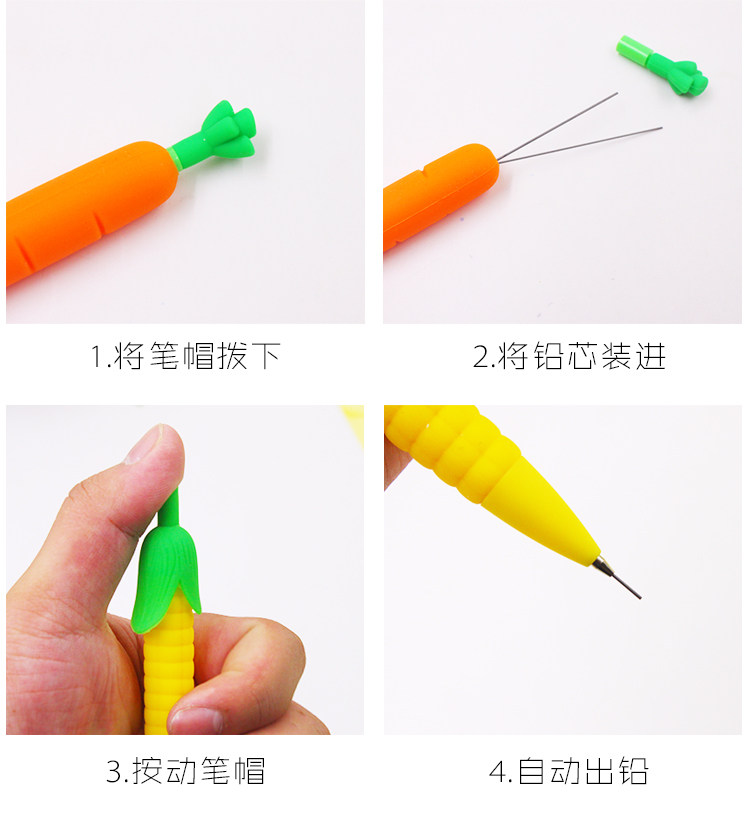 1.将笔帽拨下

2.将铅芯装进

3.按动笔帽

4.自动出铅