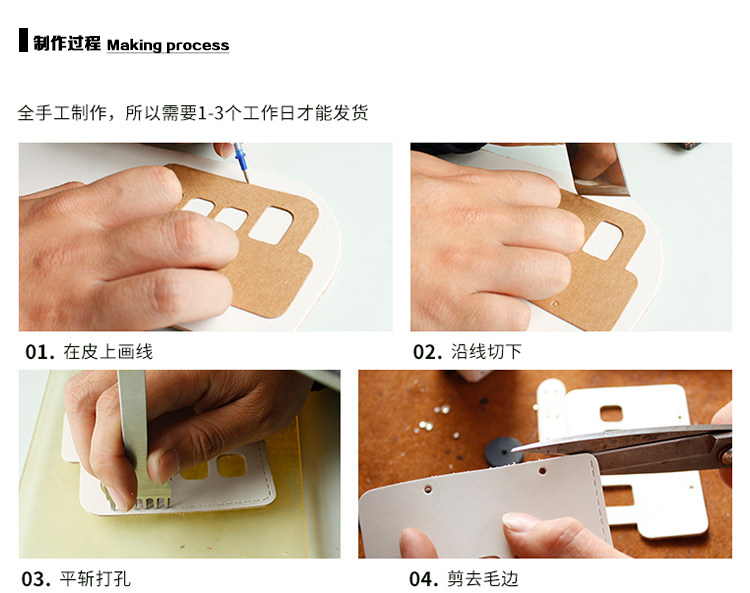 制作过程 Making process

全手工制作，所以需要1-3个工作日才能发货

01. 在皮上画线

02. 沿线切下

03. 平斩打孔

04. 剪去毛边