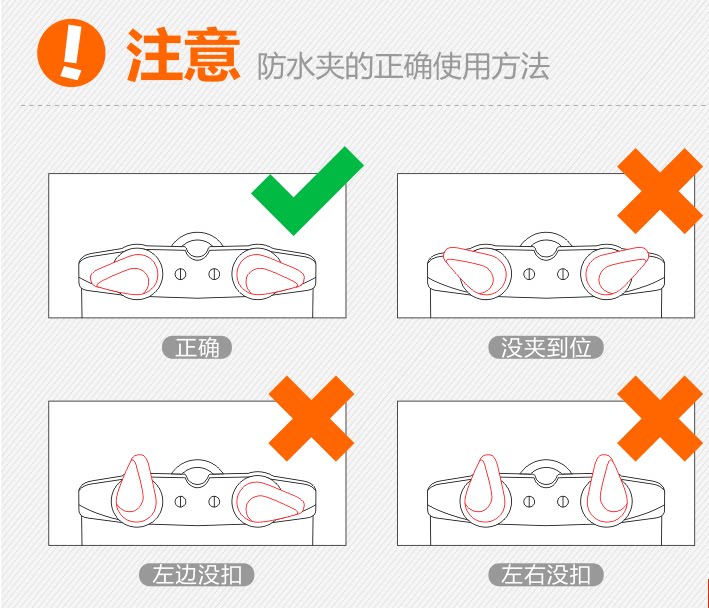 ! 注意 防水夹的正确使用方法

正确

没夹到位

左边没扣

左右没扣