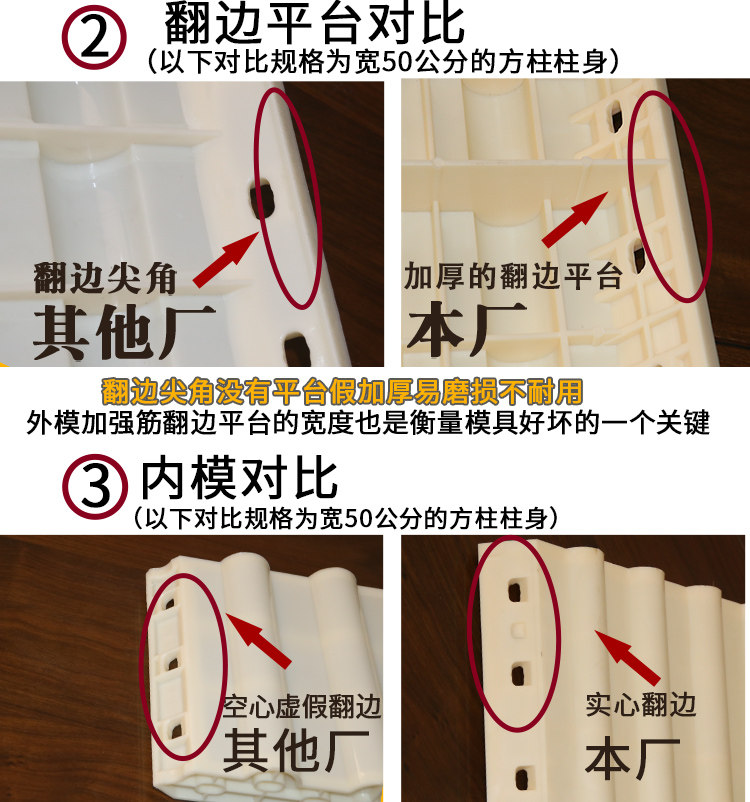 ② 翻边平台对比
（以下对比规格为宽50公分的方柱柱身）

翻边尖角
其他厂

加厚的翻边平台
本厂

翻边尖角没有平台假加厚易磨损不耐用
外模加强筋翻边平台的宽度也是衡量模具好坏的一个关键

③ 内模对比
（以下对比规格为宽50公分的方柱柱身）

空心虚假翻边
其他厂

实心翻边
本厂