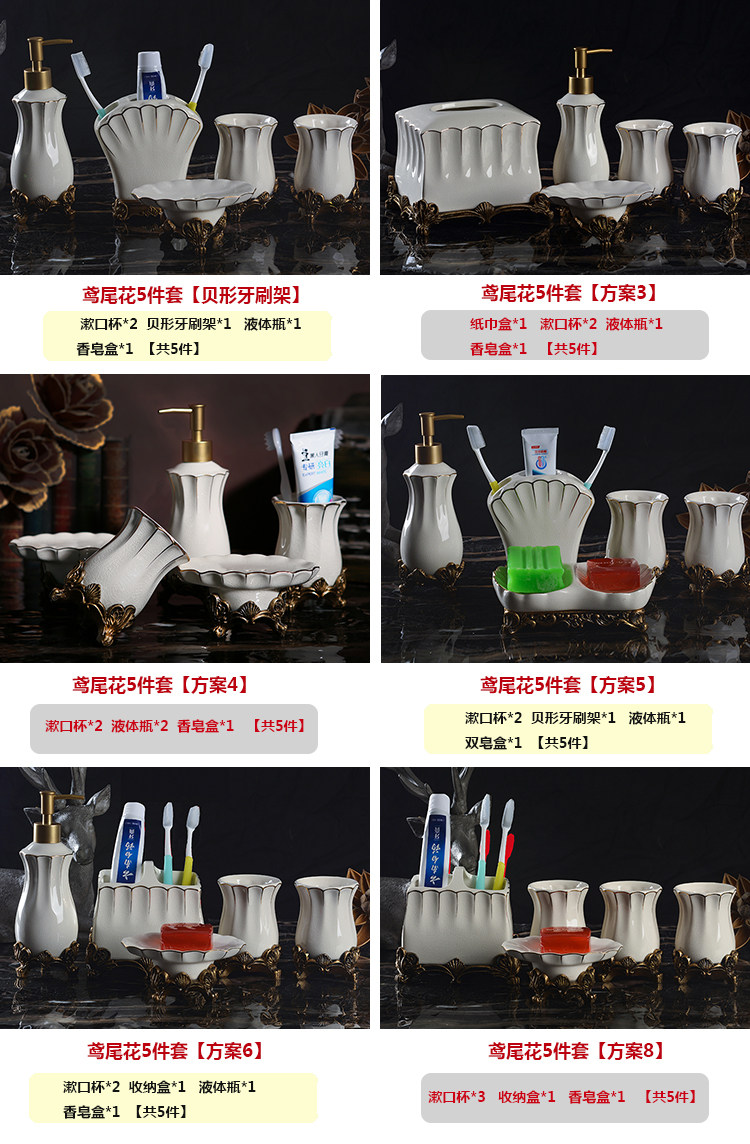 鸢尾花5件套【贝形牙刷架】

漱口杯*2 贝形牙刷架*1 液体瓶*1
香皂盒*1 【共5件】

鸢尾花5件套【方案3】

纸巾盒*1 漱口杯*2 液体瓶*1
香皂盒*1 【共5件】

鸢尾花5件套【方案4】

漱口杯*2 液体瓶*2 香皂盒*1 【共5件】

鸢尾花5件套【方案5】

漱口杯*2 贝形牙刷架*1 液体瓶*1
双皂盒*1 【共5件】

鸢尾花5件套【方案6】

漱口杯*2 收纳盒*1 液体瓶*1
香皂盒*1 【共5件】

鸢尾花5件套【方案8】

漱口杯*3 收纳盒*1 香皂盒*1 【共5件】