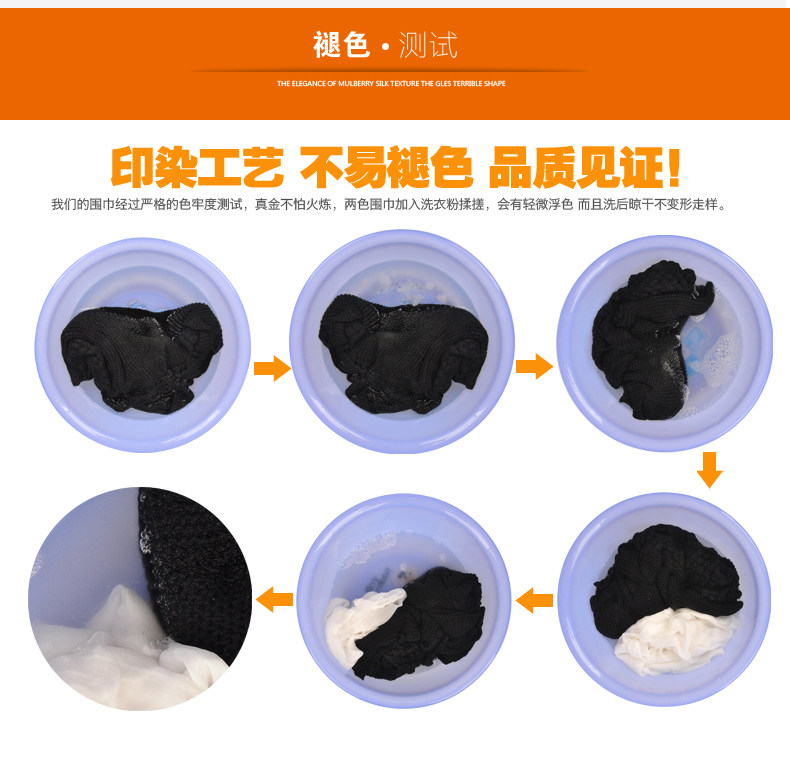 褪色 · 测试

THE ELEGANCE OF MULBERRY SILK TEXTURE THE GLES TERRIBLE SHAPE

印染工艺 不易褪色 品质见证!

我们的围巾经过严格的色牢度测试，真金不怕火炼，两色围巾加入洗衣粉揉搓，会有轻微浮色 而且洗后晾干不变形走样。