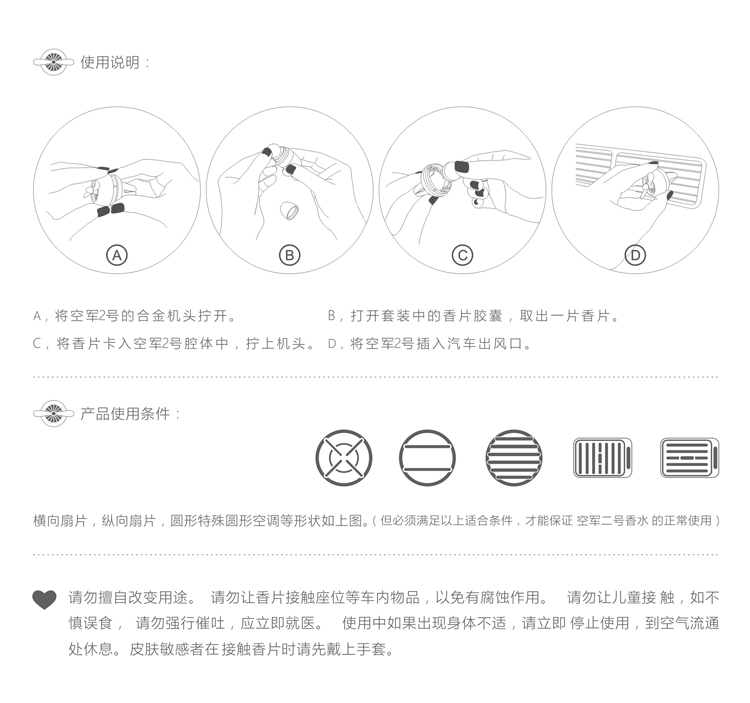 使用说明：

A

B

C

D

A，将空军2号的合金机头拧开。

B，打开套装中的香片胶囊，取出一片香片。

C，将香片卡入空军2号腔体中，拧上机头。

D，将空军2号插入汽车出风口。

产品使用条件：

横向扇片，纵向扇片，圆形特殊圆形空调等形状如上图。（但必须满足以上适合条件，才能保证 空军二号香水 的正常使用）

请勿擅自改变用途。 请勿让香片接触座位等车内物品，以免有腐蚀作用。 请勿让儿童接 触，如不慎误食， 请勿强行催吐，应立即就医。 使用中如果出现身体不适，请立即 停止使用，到空气流通处休息。皮肤敏感者在 接触香片时请先戴上手套。