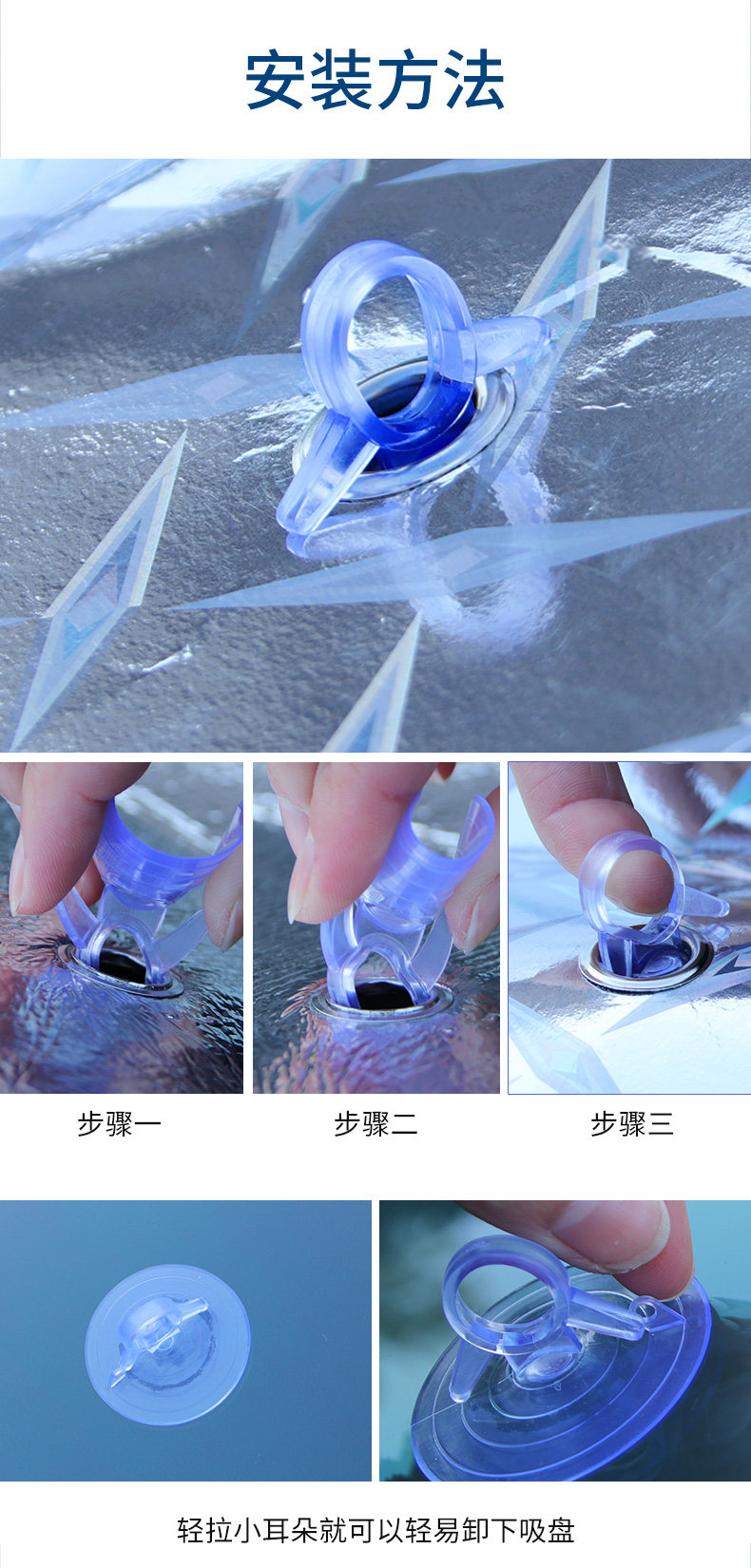 安装方法

步骤一

步骤二

步骤三

轻拉小耳朵就可以轻易卸下吸盘