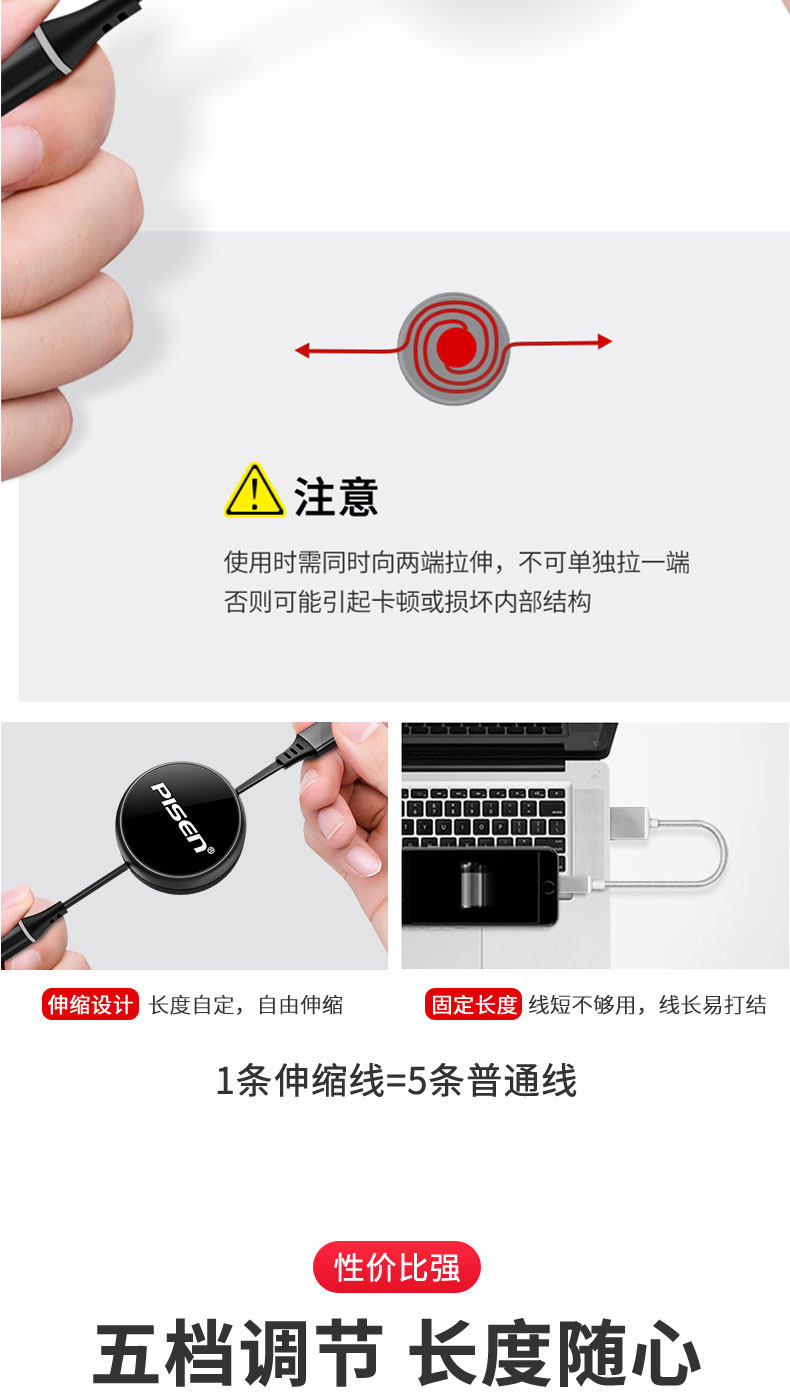 注意

使用时需同时向两端拉伸，不可单独拉一端
否则可能引起卡顿或损坏内部结构

PISEN®

伸缩设计 长度自定，自由伸缩

固定长度 线短不够用，线长易打结

1条伸缩线=5条普通线

性价比强

五档调节 长度随心