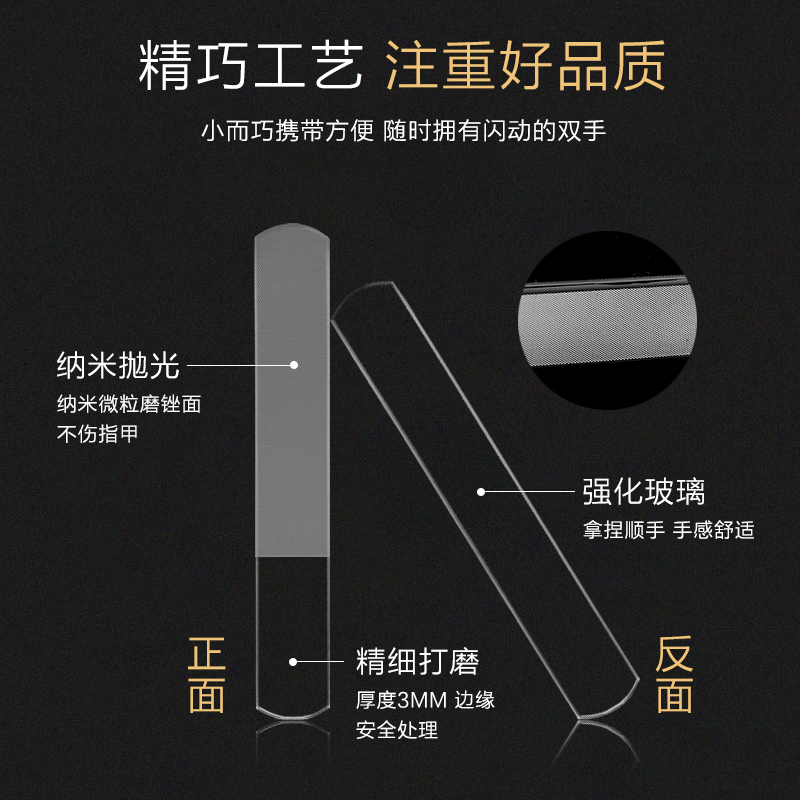 精巧工艺 注重好品质

小而巧携带方便 随时拥有闪动的双手

纳米抛光

纳米微粒磨锉面
不伤指甲

强化玻璃

拿捏顺手 手感舒适

正面

精细打磨

厚度3MM 边缘
安全处理

反面