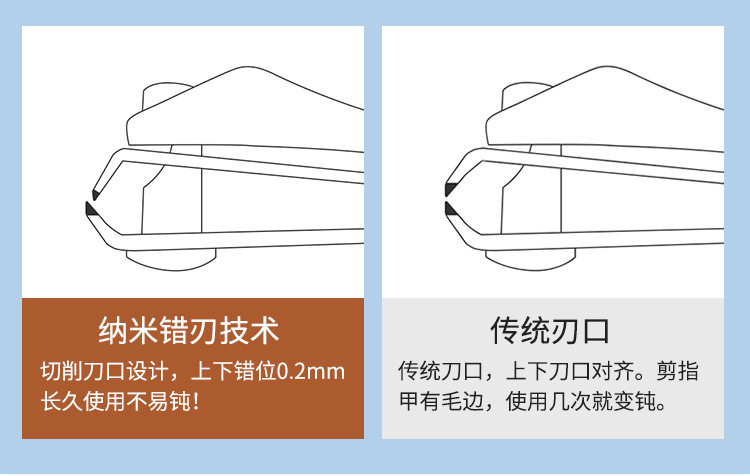 纳米错刃技术

切削刀口设计，上下错位0.2mm 长久使用不易钝！

传统刃口

传统刀口，上下刀口对齐。剪指甲有毛边，使用几次就变钝。