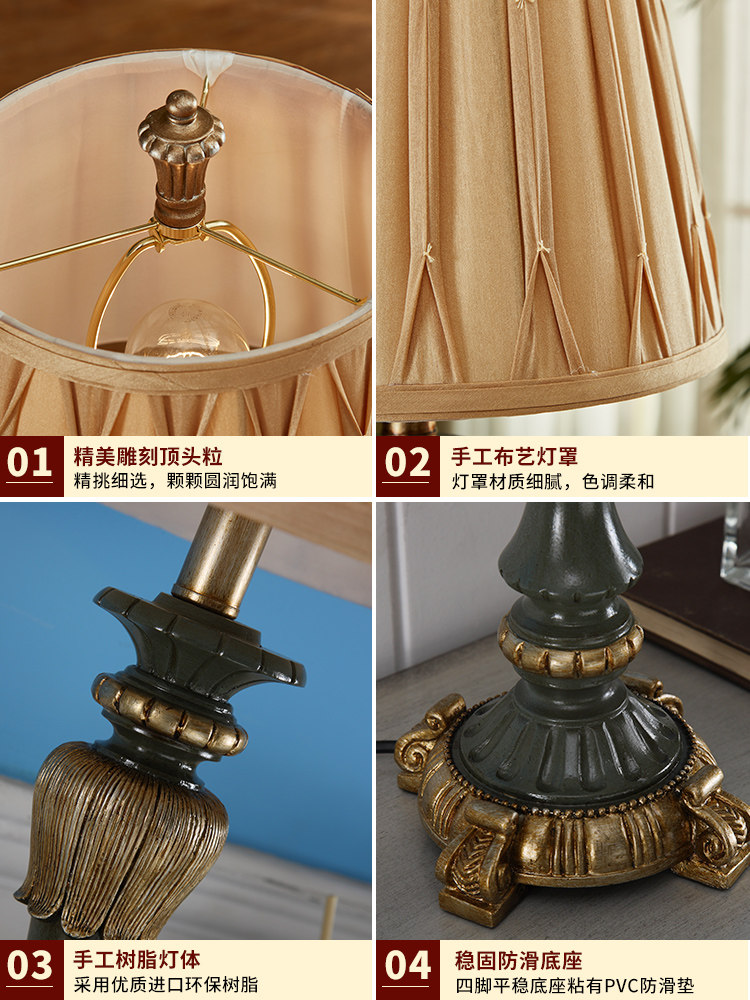 01
精美雕刻顶头粒
精挑细选，颗颗圆润饱满

02
手工布艺灯罩
灯罩材质细腻，色调柔和

03
手工树脂灯体
采用优质进口环保树脂

04
稳固防滑底座
四脚平稳底座粘有PVC防滑垫