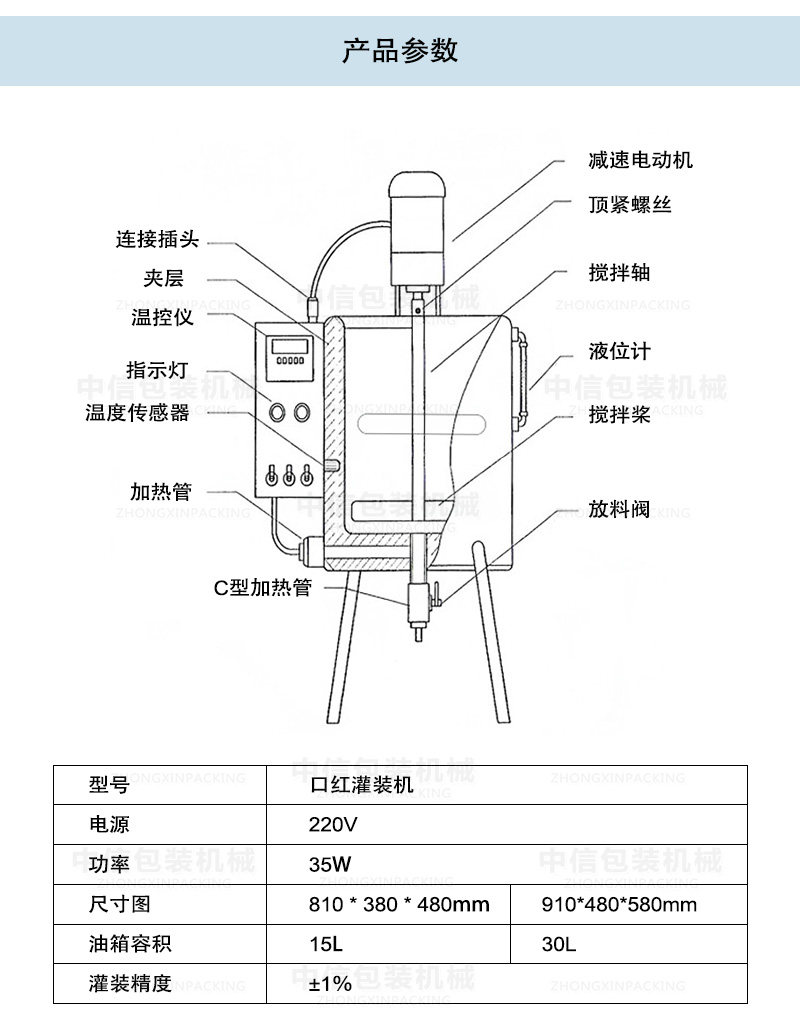 产品参数

连接插头
夹层
温控仪
指示灯
温度传感器
加热管
C型加热管
减速电动机
顶紧螺丝
搅拌轴
液位计
搅拌桨
放料阀

中信包装机械
ZHONGXINPACKING

| 型号 | 口红灌装机 | |
|---|---|---|
| 电源 | 220V | |
| 功率 | 35W | |
| 尺寸图 | 810 * 380 * 480mm | 910*480*580mm |
| 油箱容积 | 15L | 30L |
| 灌装精度 | ±1% | |