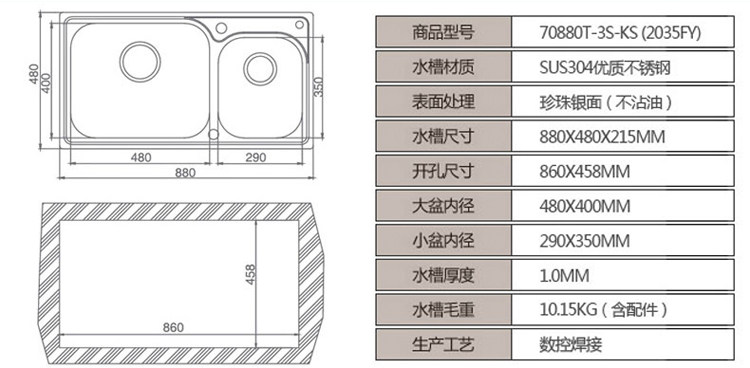 480
400
350
480
290
880
458
860

| 商品型号 | 70880T-3S-KS (2035FY) |
|---|---|
| 水槽材质 | SUS304优质不锈钢 |
| 表面处理 | 珍珠银面（不沾油） |
| 水槽尺寸 | 880X480X215MM |
| 开孔尺寸 | 860X458MM |
| 大盆内径 | 480X400MM |
| 小盆内径 | 290X350MM |
| 水槽厚度 | 1.0MM |
| 水槽毛重 | 10.15KG（含配件） |
| 生产工艺 | 数控焊接 |