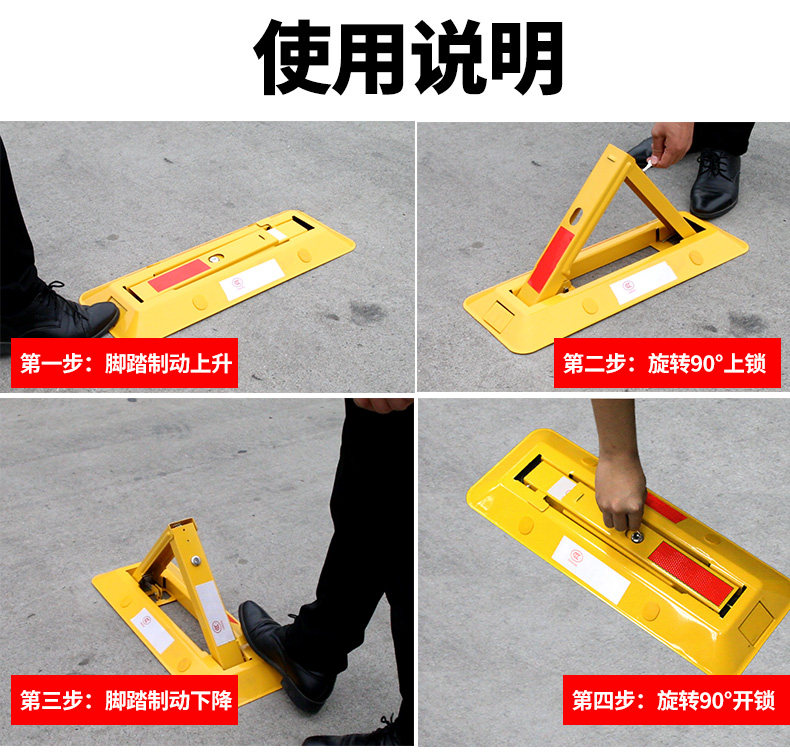 使用说明

第一步：脚踏制动上升

第二步：旋转90°上锁

第三步：脚踏制动下降

第四步：旋转90°开锁