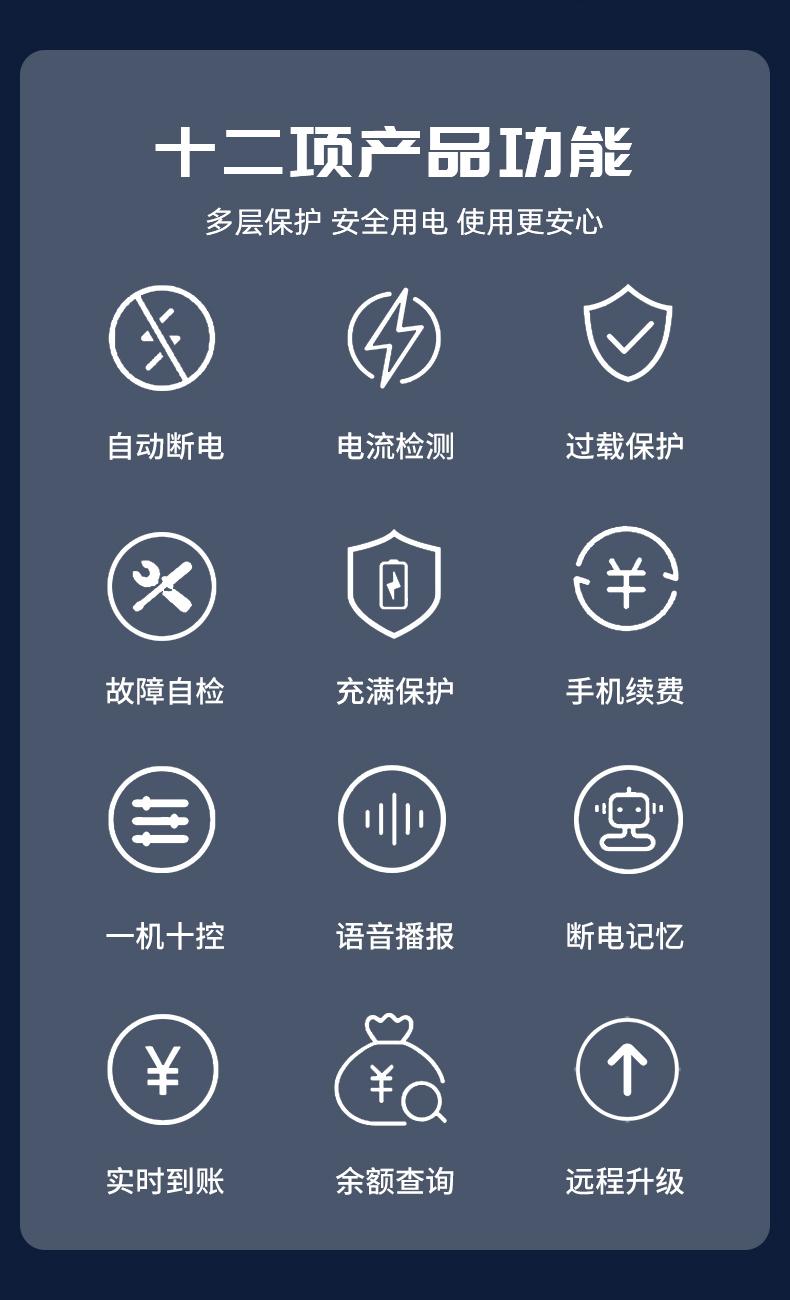 十二项产品功能

多层保护 安全用电 使用更安心

自动断电

电流检测

过载保护

故障自检

充满保护

手机续费

一机十控

语音播报

断电记忆

实时到账

余额查询

远程升级