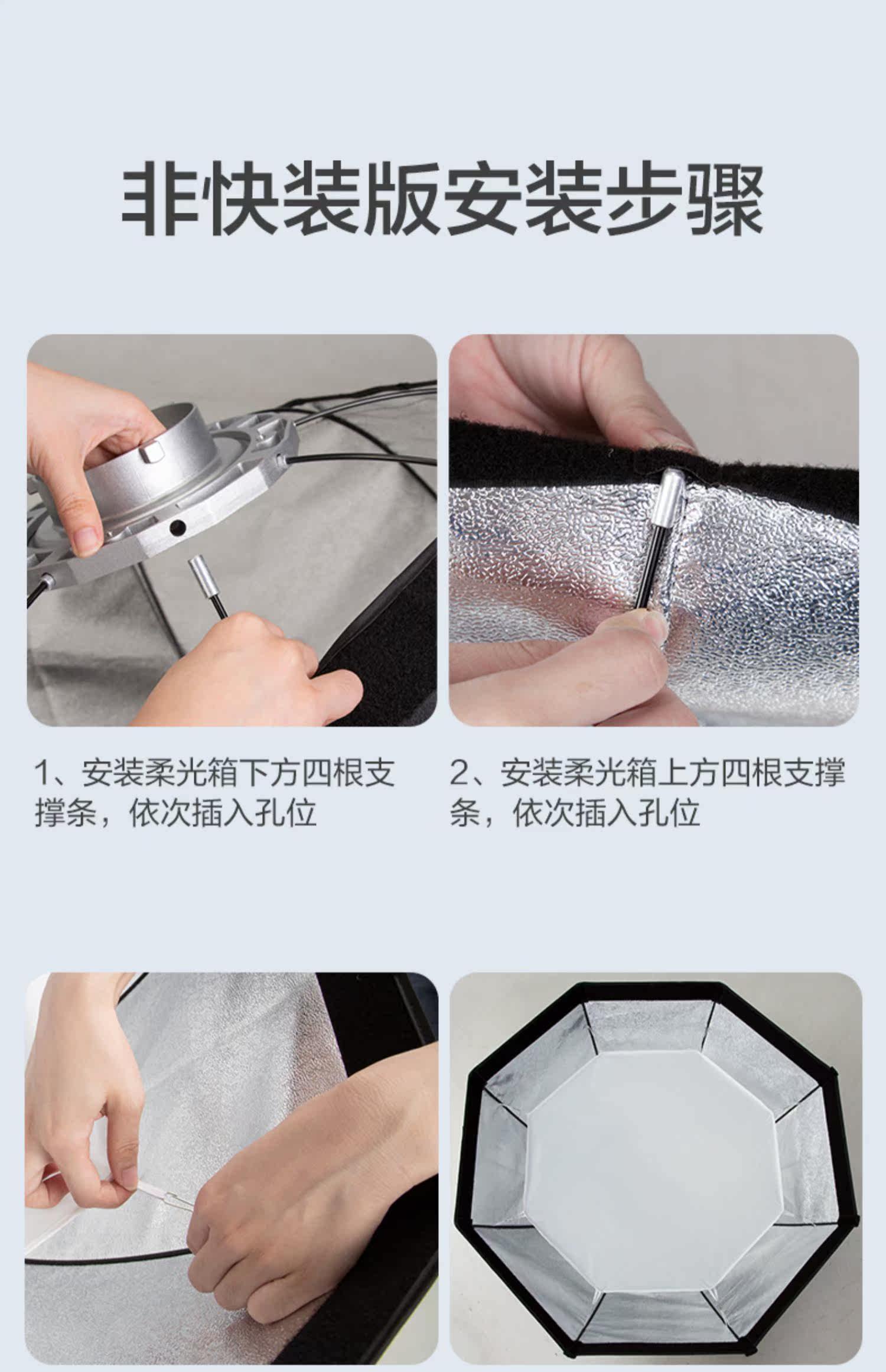 非快装版安装步骤

1、安装柔光箱下方四根支撑条，依次插入孔位

2、安装柔光箱上方四根支撑条，依次插入孔位