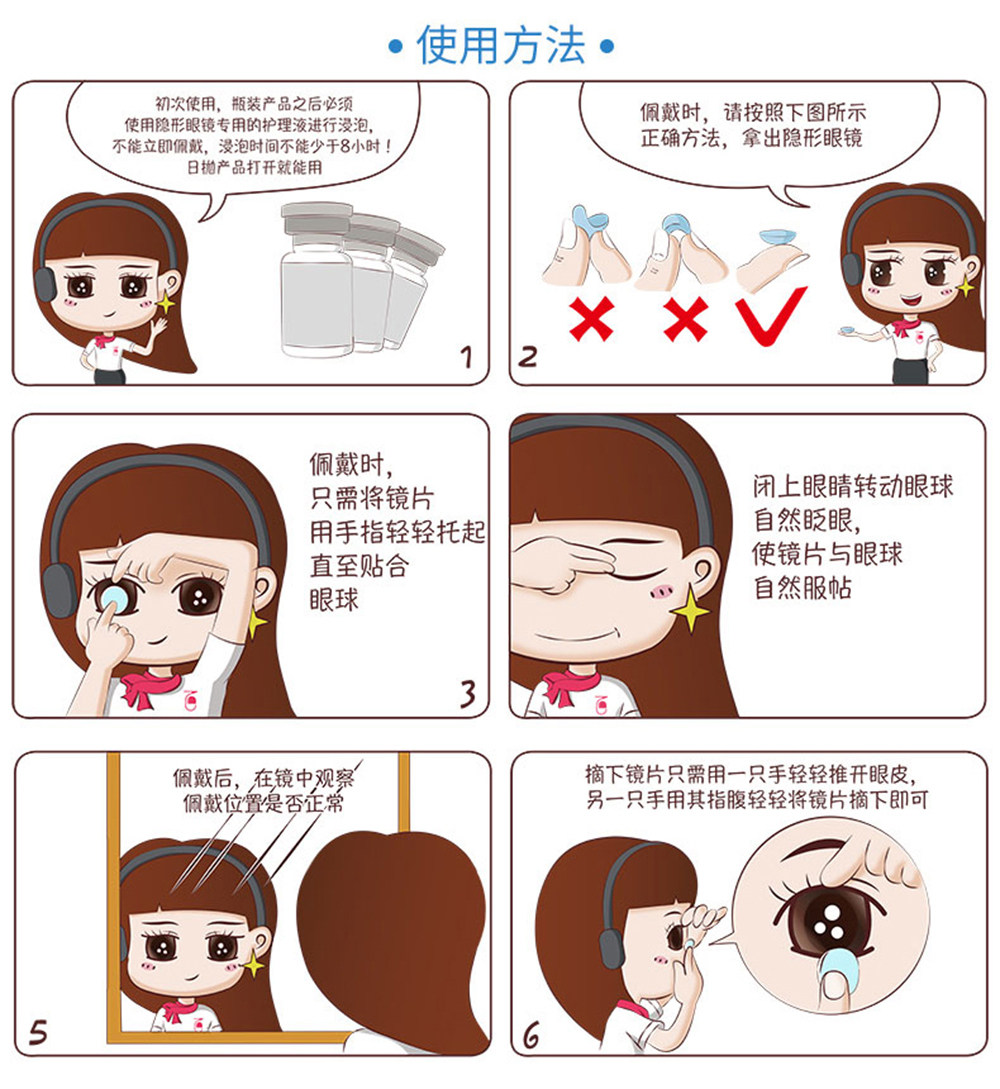 • 使用方法 •

初次使用，瓶装产品之后必须使用隐形眼镜专用的护理液进行浸泡，不能立即佩戴，浸泡时间不能少于8小时！日抛产品打开就能用

1

佩戴时，请按照下图所示正确方法，拿出隐形眼镜

2

佩戴时，只需将镜片用手指轻轻托起直至贴合眼球

3

闭上眼睛转动眼球自然眨眼，使镜片与眼球自然服帖

佩戴后，在镜中观察佩戴位置是否正常

5

摘下镜片只需用一只手轻轻推开眼皮，另一只手用其指腹轻轻将镜片摘下即可

6