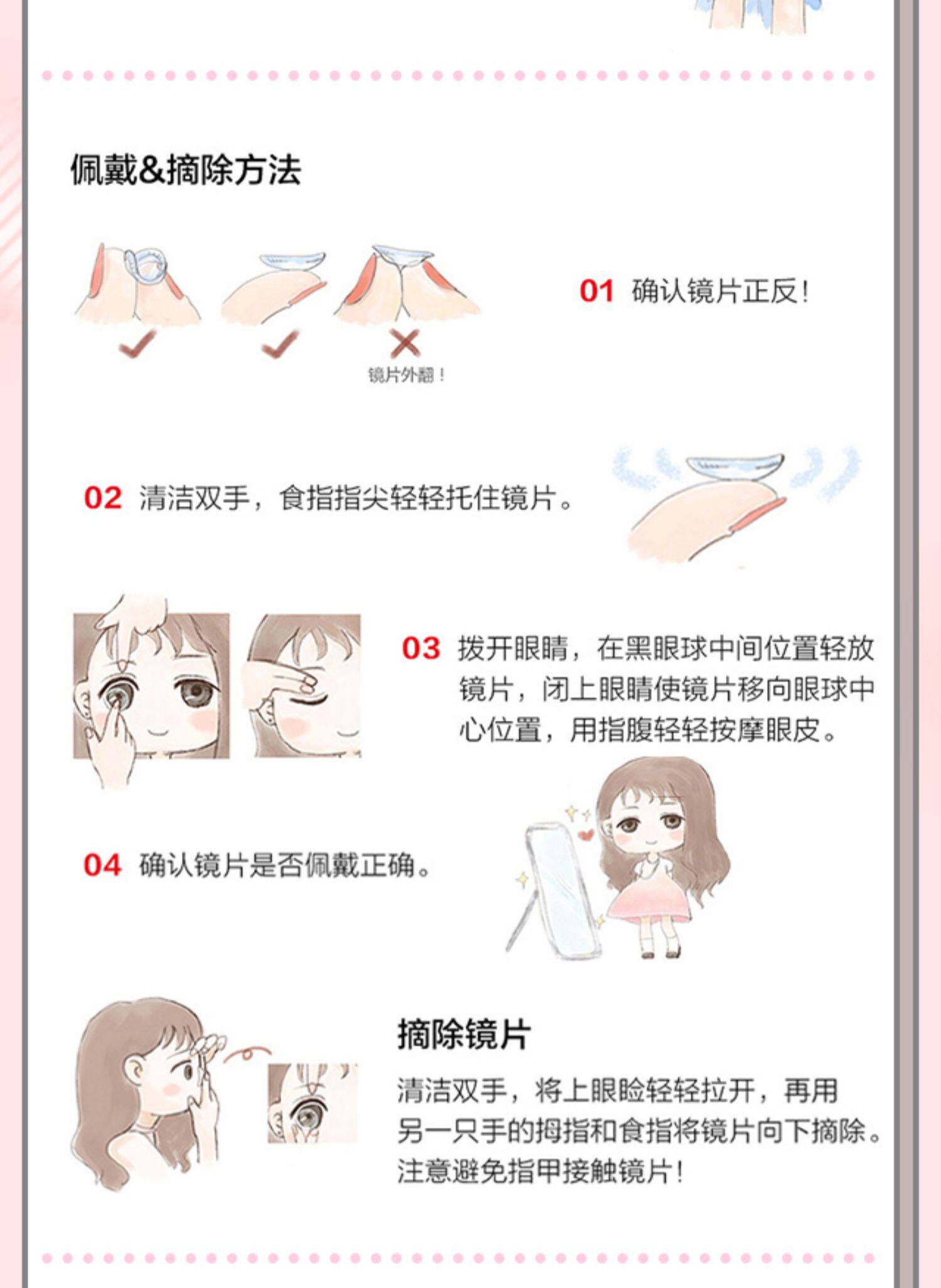 佩戴&摘除方法

镜片外翻！

01 确认镜片正反！

02 清洁双手，食指指尖轻轻托住镜片。

03 拨开眼睛，在黑眼球中间位置轻放镜片，闭上眼睛使镜片移向眼球中心位置，用指腹轻轻按摩眼皮。

04 确认镜片是否佩戴正确。

摘除镜片

清洁双手，将上眼睑轻轻拉开，再用另一只手的拇指和食指将镜片向下摘除。注意避免指甲接触镜片！