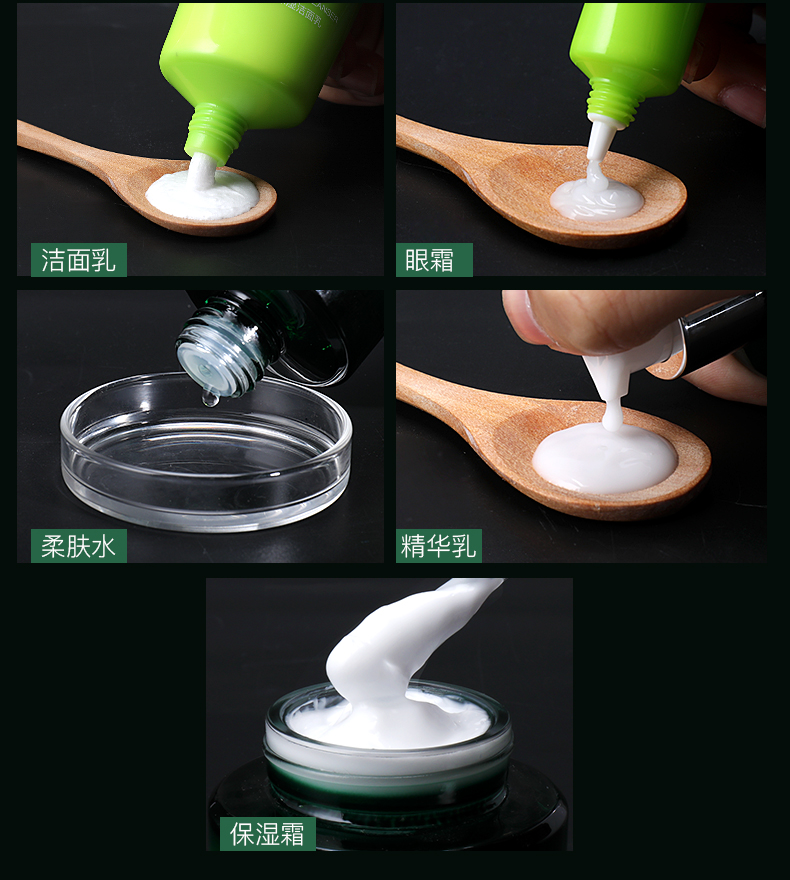 洁面乳

眼霜

柔肤水

精华乳

保湿霜