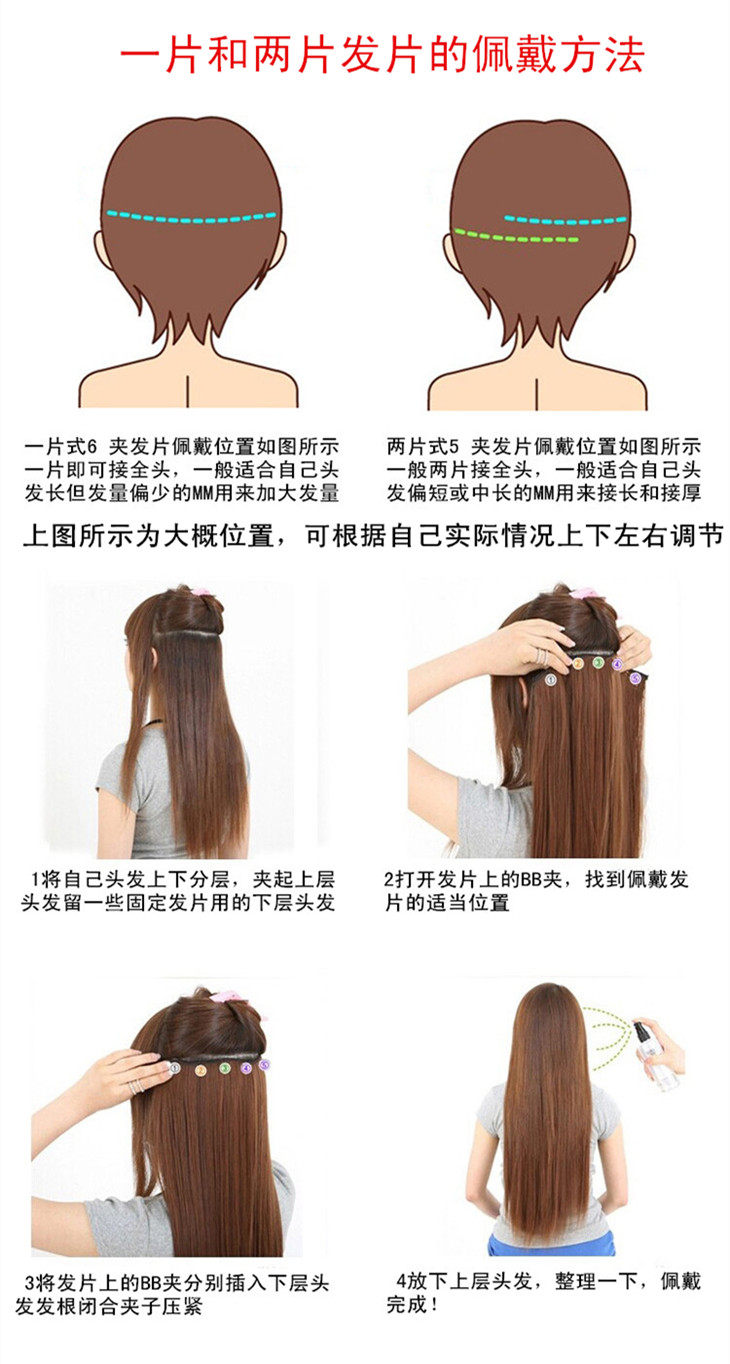 一片和两片发片的佩戴方法

一片式6 夹发片佩戴位置如图所示
一片即可接全头，一般适合自己头发长但发量偏少的MM用来加大发量

两片式5 夹发片佩戴位置如图所示
一般两片接全头，一般适合自己头发偏短或中长的MM用来接长和接厚

上图所示为大概位置，可根据自己实际情况上下左右调节

1 2 3 4 5

1将自己头发上下分层，夹起上层头发留一些固定发片用的下层头发

2打开发片上的BB夹，找到佩戴发片的适当位置

1 2 3 4 5

3将发片上的BB夹分别插入下层头发发根闭合夹子压紧

4放下上层头发，整理一下，佩戴完成！