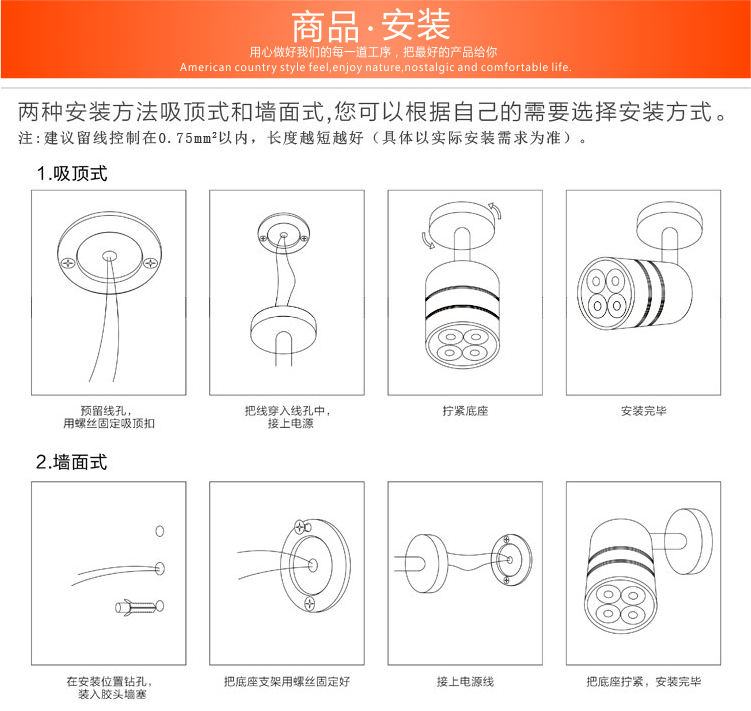 商品·安装
用心做好我们的每一道工序，把最好的产品给你
American country style feel,enjoy nature,nostalgic and comfortable life.

两种安装方法吸顶式和墙面式,您可以根据自己的需要选择安装方式。
注：建议留线控制在0.75mm²以内，长度越短越好（具体以实际安装需求为准）。

1.吸顶式

预留线孔，用螺丝固定吸顶扣

把线穿入线孔中，接上电源

拧紧底座

安装完毕

2.墙面式

在安装位置钻孔，装入胶头墙塞

把底座支架用螺丝固定好

接上电源线

把底座拧紧，安装完毕