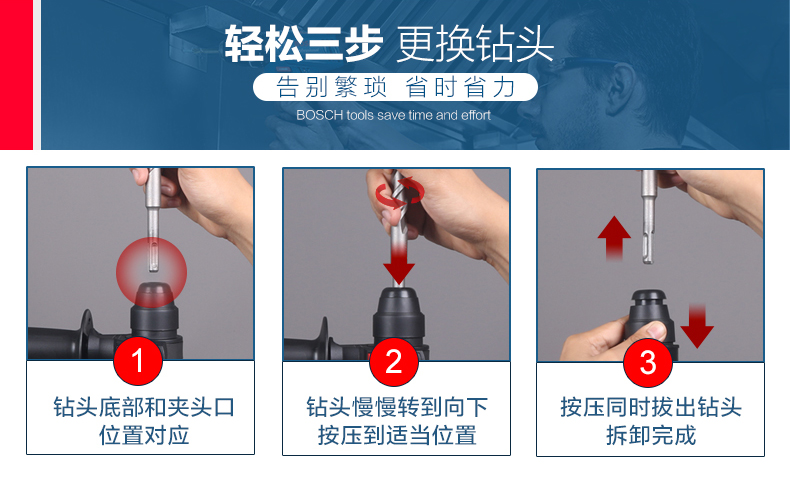 轻松三步 更换钻头

告别繁琐 省时省力

BOSCH tools save time and effort

1

钻头底部和夹头口位置对应

2

钻头慢慢转到向下按压到适当位置

3

按压同时拔出钻头拆卸完成