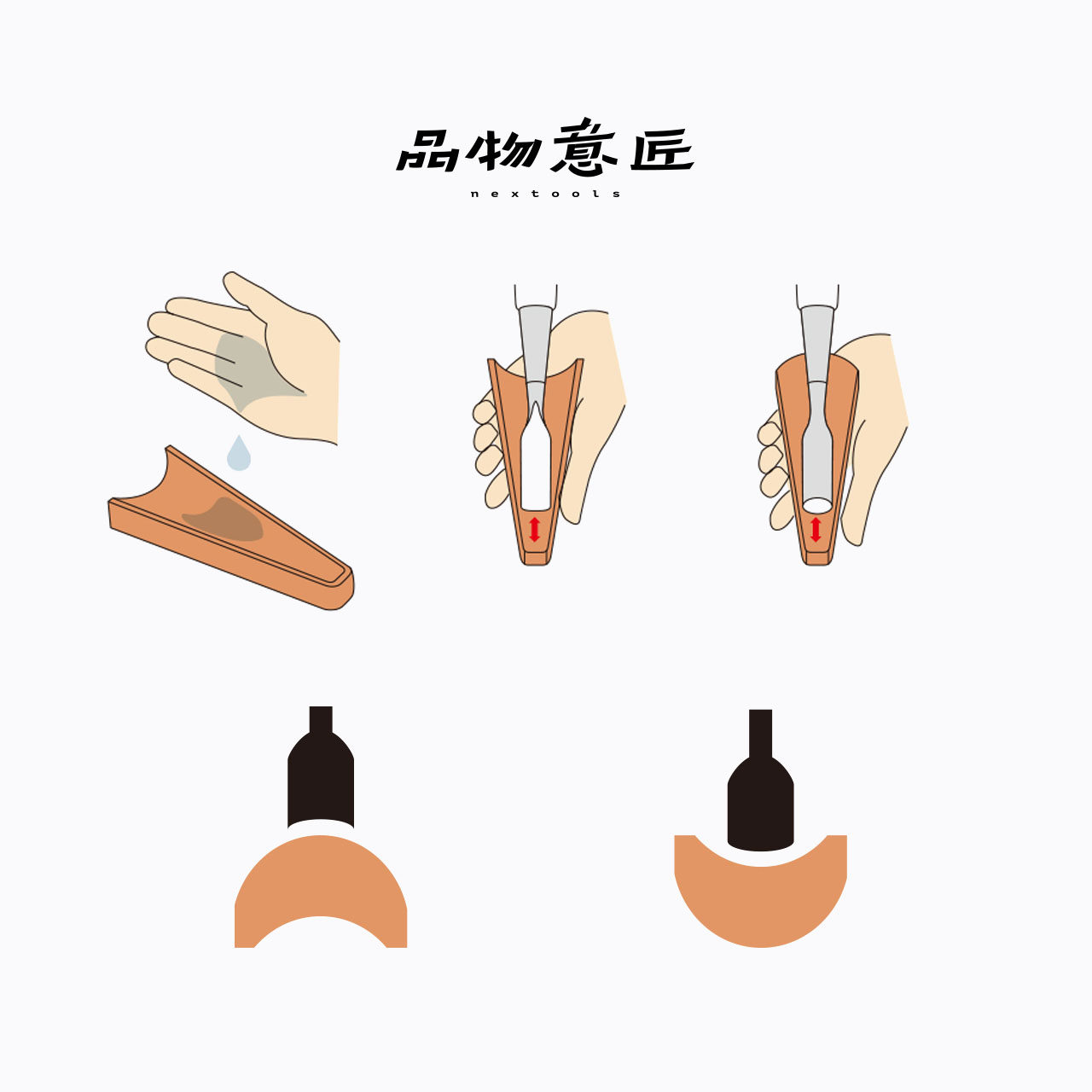 品物意匠
nextools