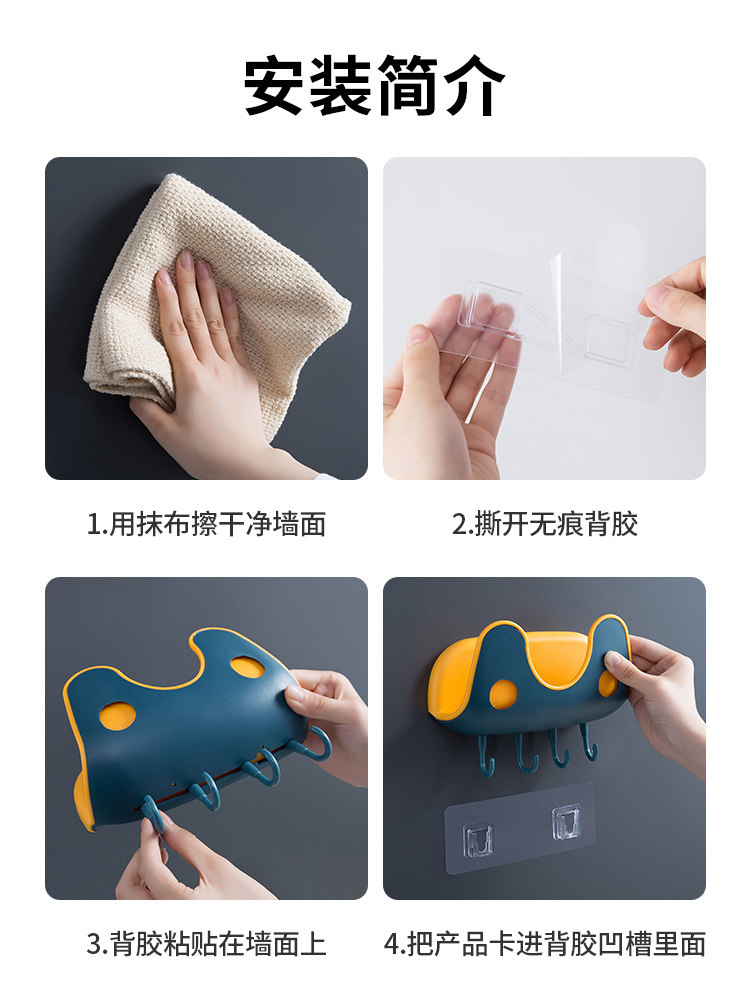 安装简介

1.用抹布擦干净墙面

2.撕开无痕背胶

3.背胶粘贴在墙面上

4.把产品卡进背胶凹槽里面