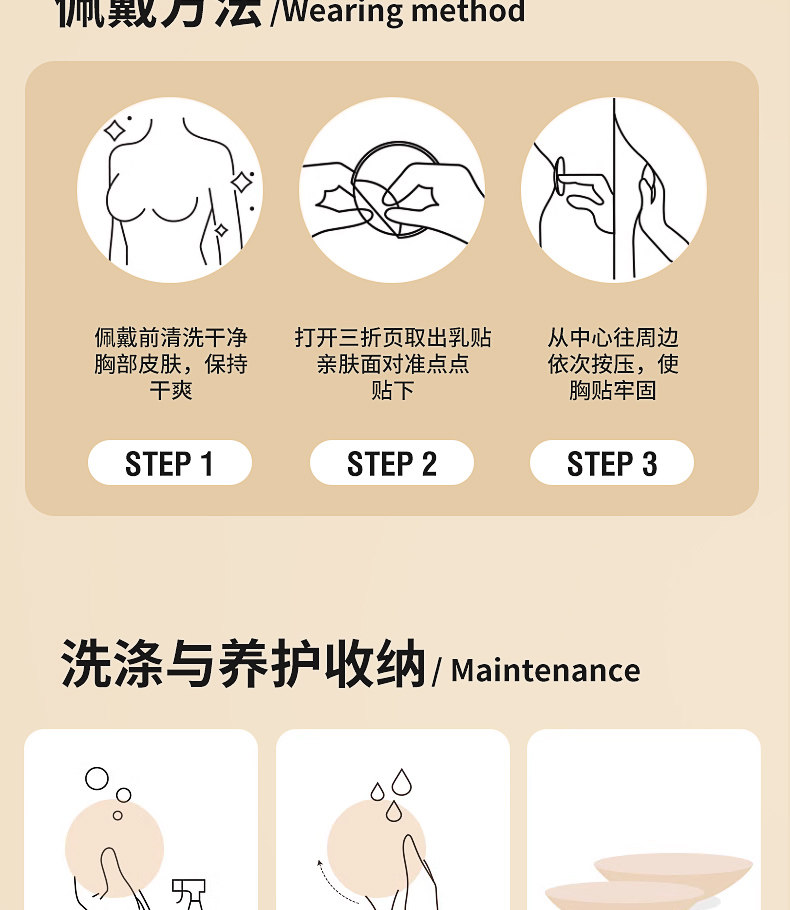 佩戴方法 /Wearing method

佩戴前清洗干净胸部皮肤，保持干爽

STEP 1

打开三折页取出乳贴亲肤面对准点点贴下

STEP 2

从中心往周边依次按压，使胸贴牢固

STEP 3

洗涤与养护收纳 / Maintenance