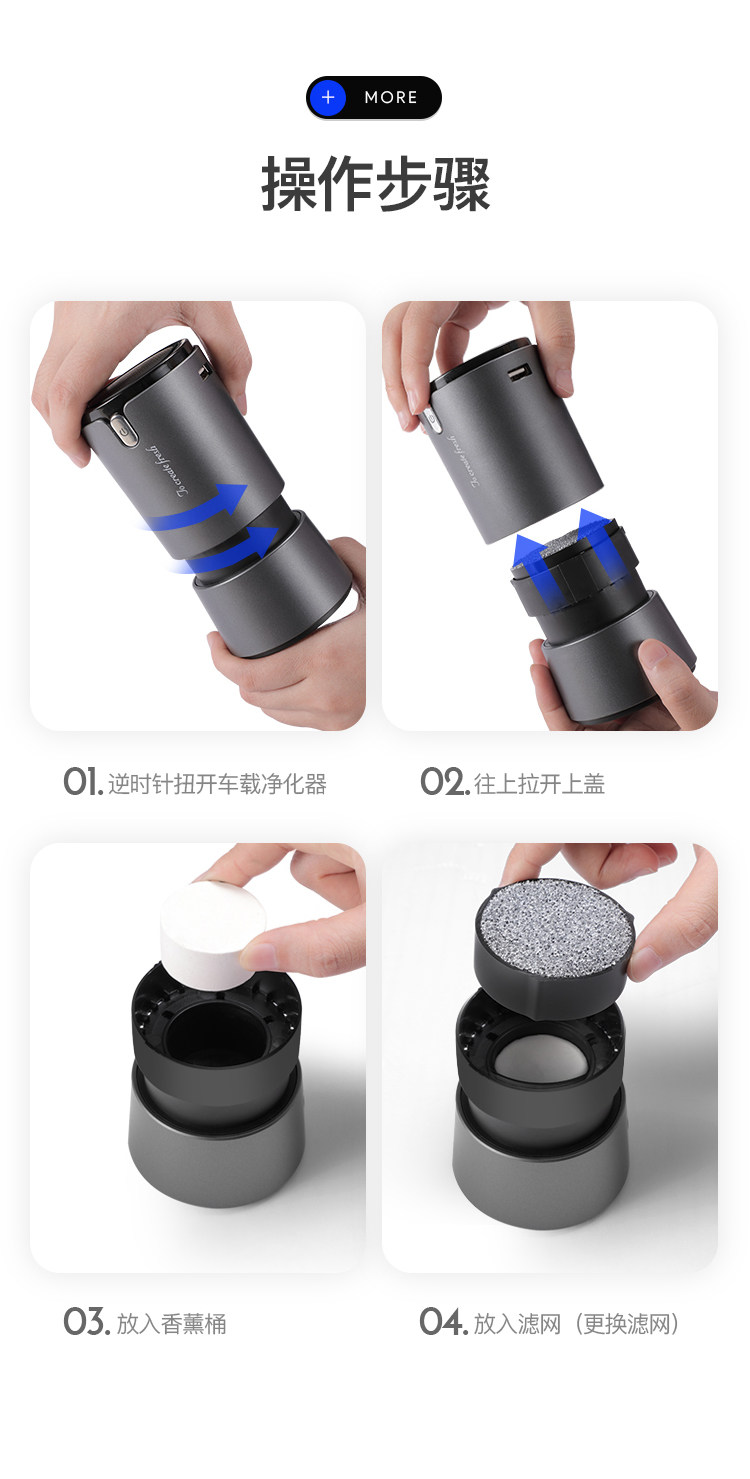 + MORE

操作步骤

To create fresh

To create fresh

01. 逆时针扭开车载净化器

02. 往上拉开上盖

03. 放入香薰桶

04. 放入滤网（更换滤网）