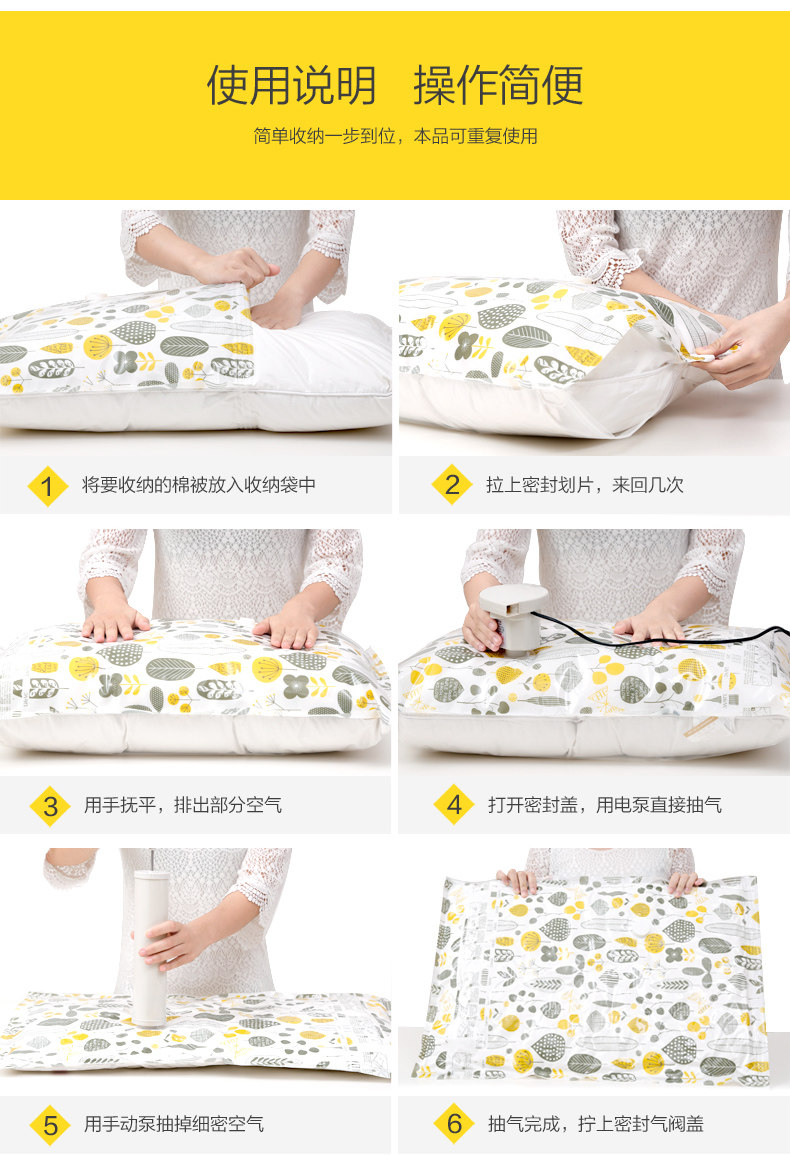 使用说明 操作简便

简单收纳一步到位，本品可重复使用

1 将要收纳的棉被放入收纳袋中

2 拉上密封划片，来回几次

3 用手抚平，排出部分空气

4 打开密封盖，用电泵直接抽气

5 用手动泵抽掉细密空气

6 抽气完成，拧上密封气阀盖