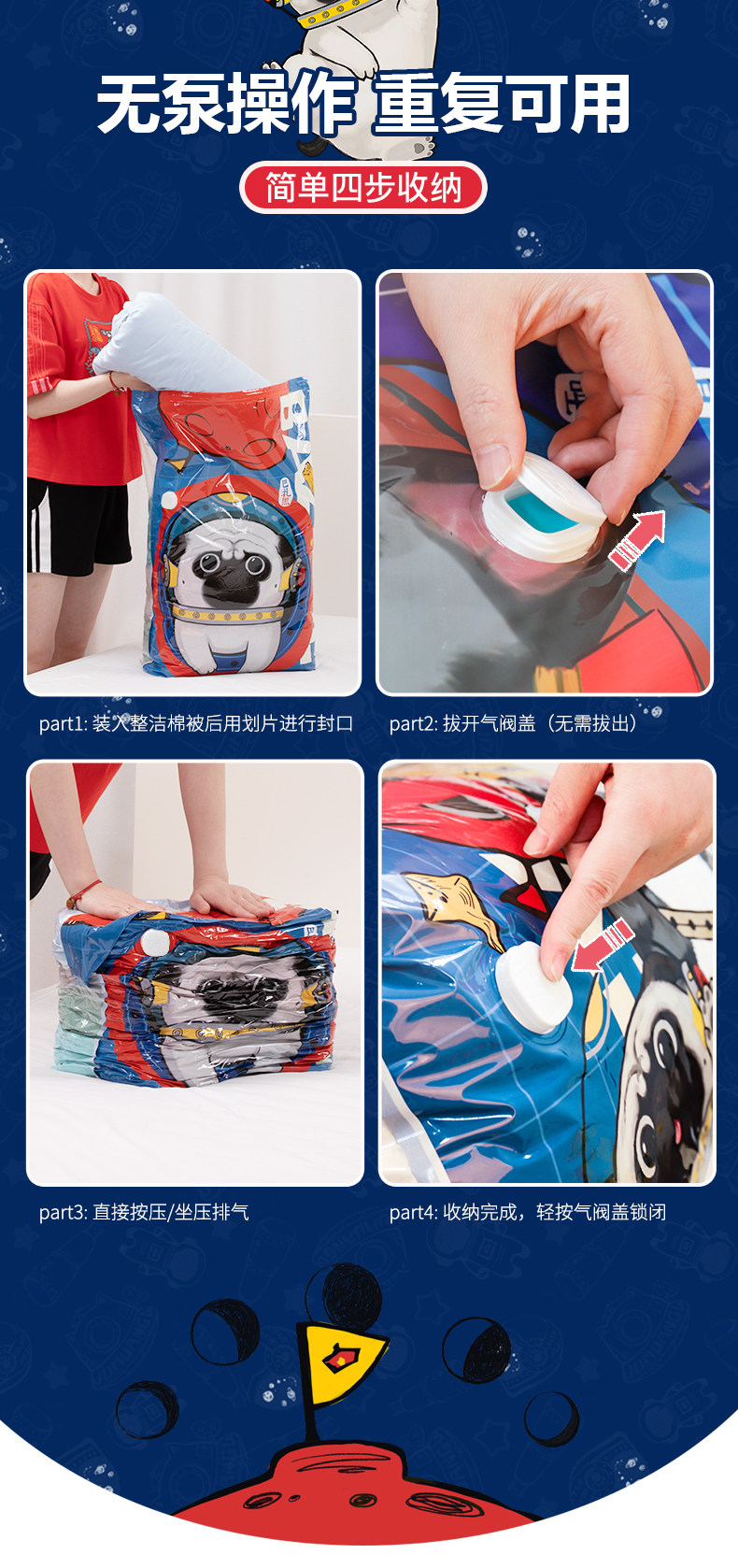 无泵操作 重复可用

简单四步收纳

part1: 装入整洁棉被后用划片进行封口

part2: 拔开气阀盖（无需拔出）

part3: 直接按压/坐压排气

part4: 收纳完成，轻按气阀盖锁闭