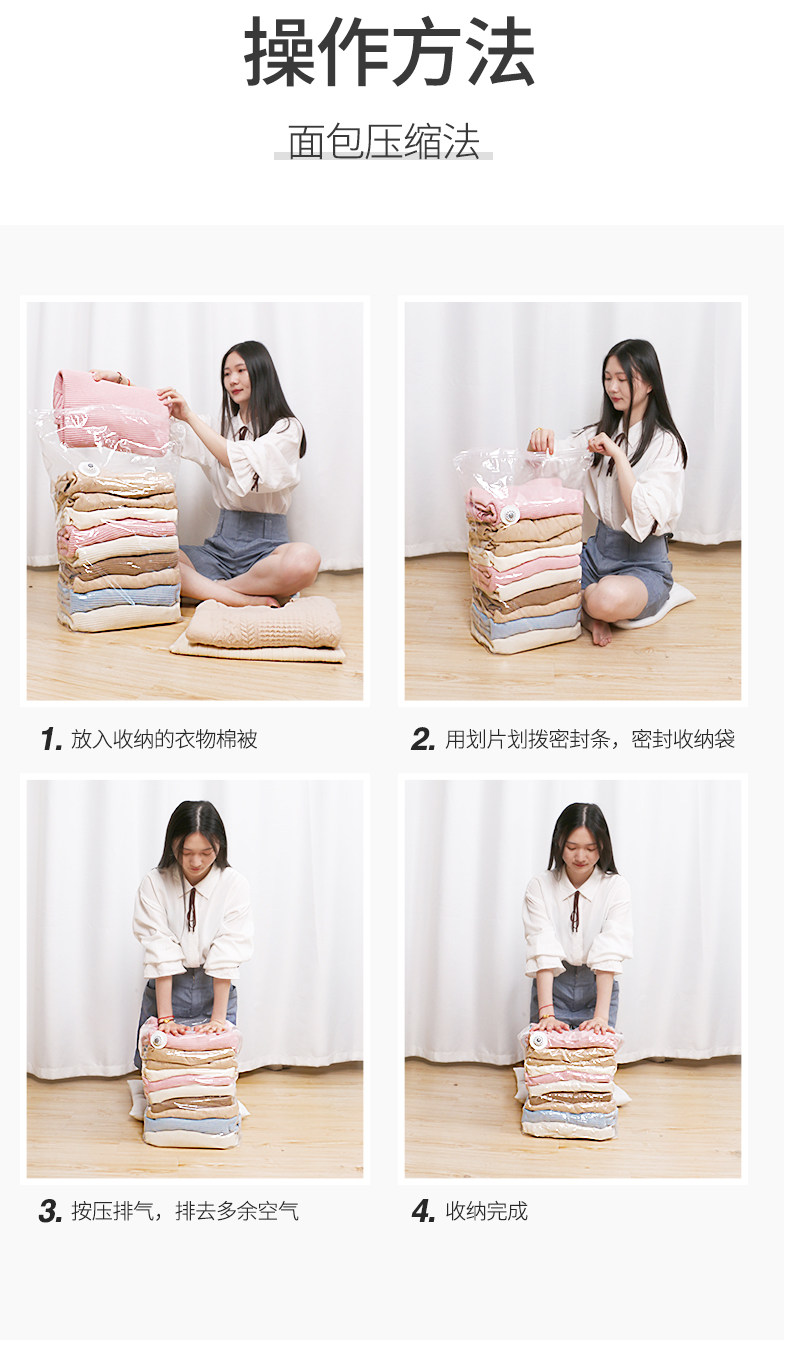 操作方法

面包压缩法

1. 放入收纳的衣物棉被

2. 用划片划拨密封条，密封收纳袋

3. 按压排气，排去多余空气

4. 收纳完成