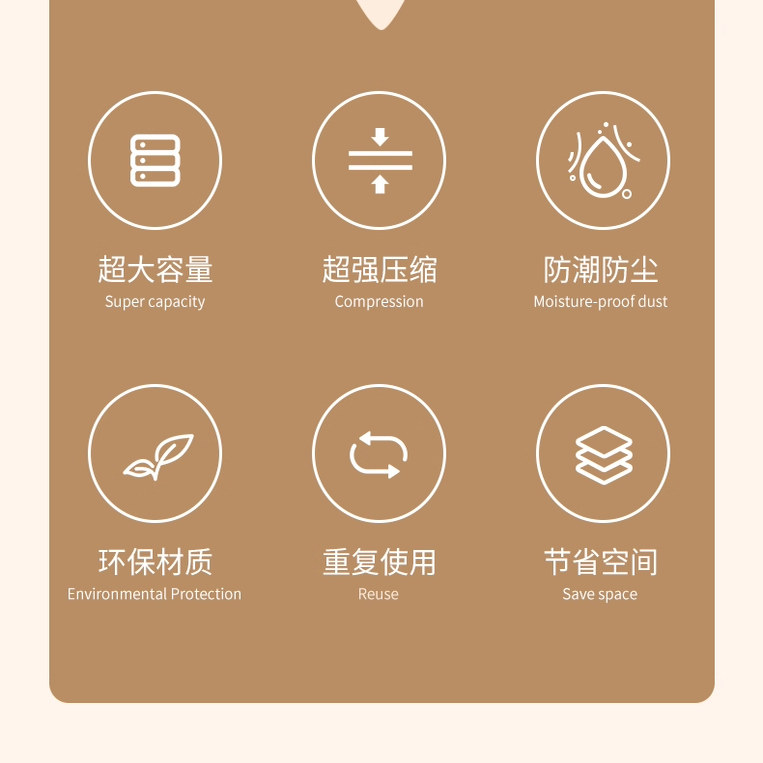 超大容量
Super capacity

超强压缩
Compression

防潮防尘
Moisture-proof dust

环保材质
Environmental Protection

重复使用
Reuse

节省空间
Save space