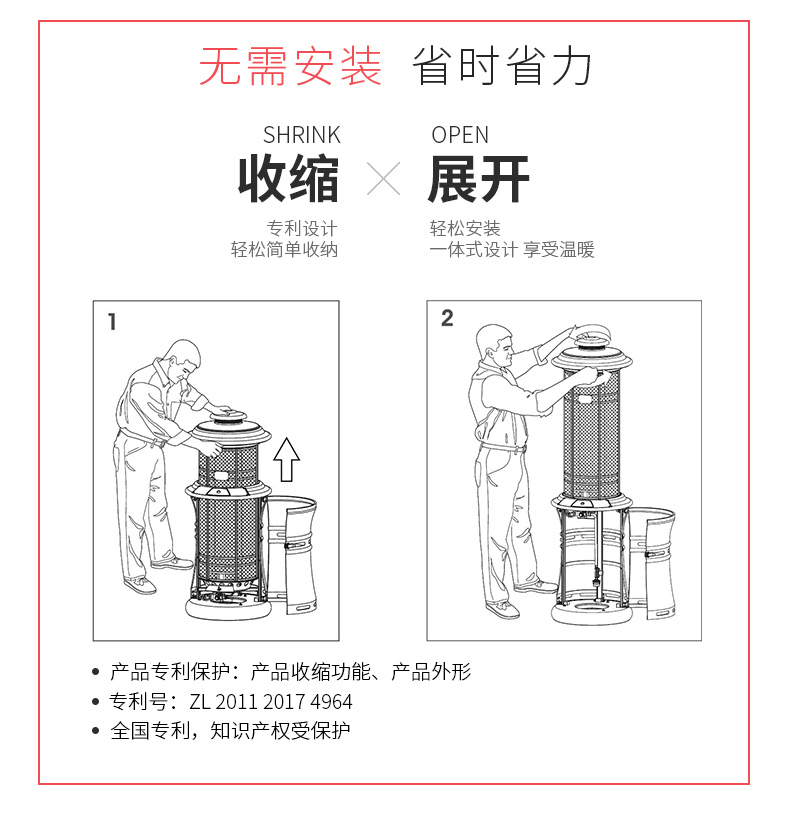 无需安装 省时省力

SHRINK
收缩

专利设计
轻松简单收纳

OPEN
展开

轻松安装
一体式设计 享受温暖

1

2

• 产品专利保护：产品收缩功能、产品外形
• 专利号：ZL 2011 2017 4964
• 全国专利，知识产权受保护