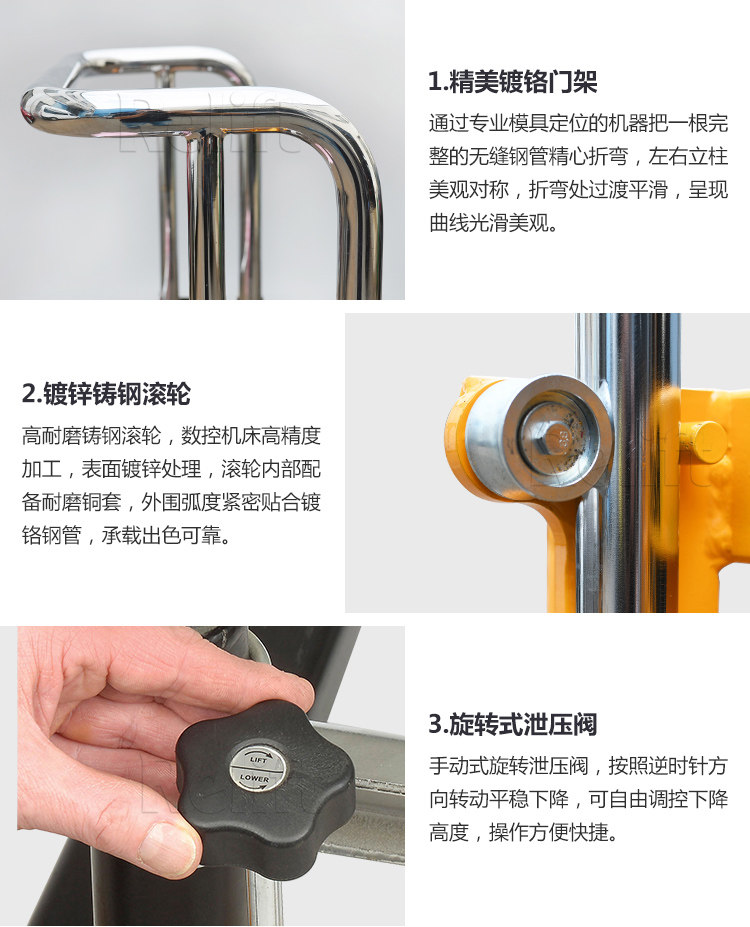 1.精美镀铬门架

通过专业模具定位的机器把一根完整的无缝钢管精心折弯，左右立柱美观对称，折弯处过渡平滑，呈现曲线光滑美观。

2.镀锌铸钢滚轮

高耐磨铸钢滚轮，数控机床高精度加工，表面镀锌处理，滚轮内部配备耐磨铜套，外围弧度紧密贴合镀铬钢管，承载出色可靠。

LIFT
LOWER

3.旋转式泄压阀

手动式旋转泄压阀，按照逆时针方向转动平稳下降，可自由调控下降高度，操作方便快捷。