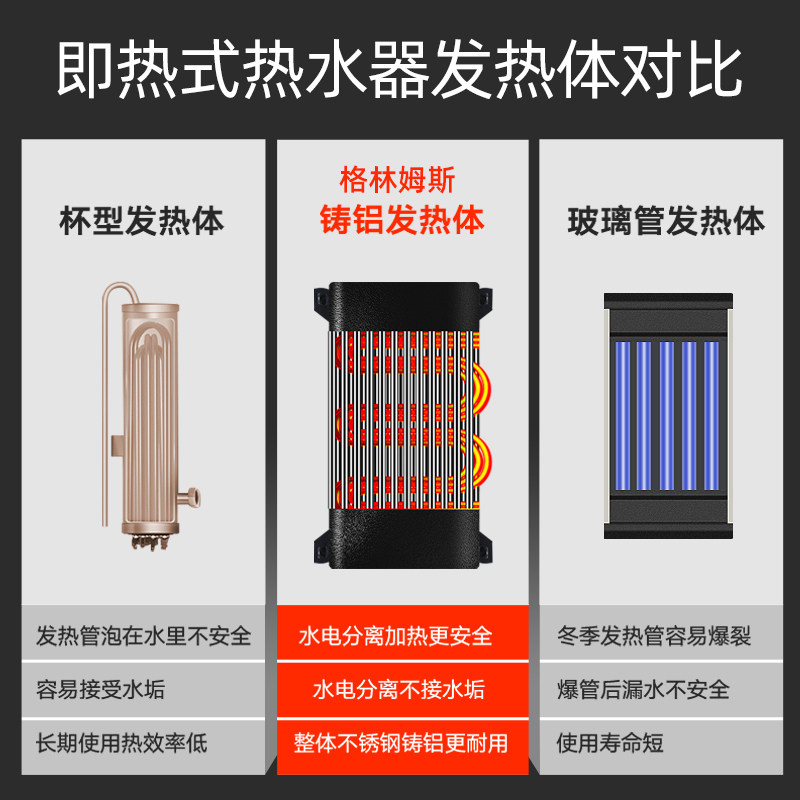 即热式热水器发热体对比

杯型发热体

发热管泡在水里不安全

容易接受水垢

长期使用热效率低

格林姆斯
铸铝发热体

水电分离加热更安全

水电分离不接水垢

整体不锈钢铸铝更耐用

玻璃管发热体

冬季发热管容易爆裂

爆管后漏水不安全

使用寿命短