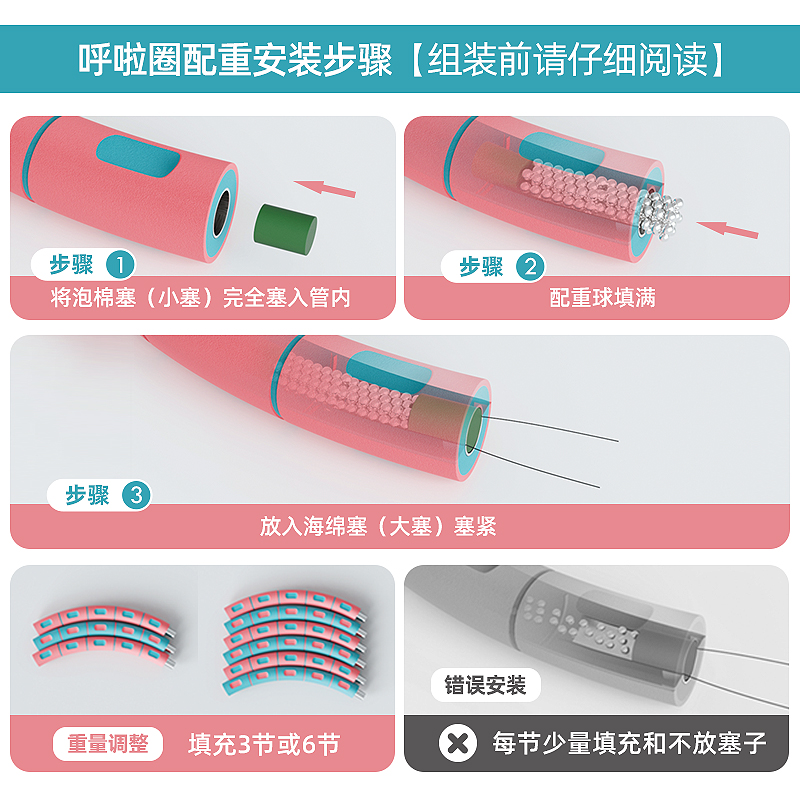 呼啦圈配重安装步骤【组装前请仔细阅读】

步骤 1
将泡棉塞（小塞）完全塞入管内

步骤 2
配重球填满

步骤 3
放入海绵塞（大塞）塞紧

重量调整 填充3节或6节

错误安装
每节少量填充和不放塞子