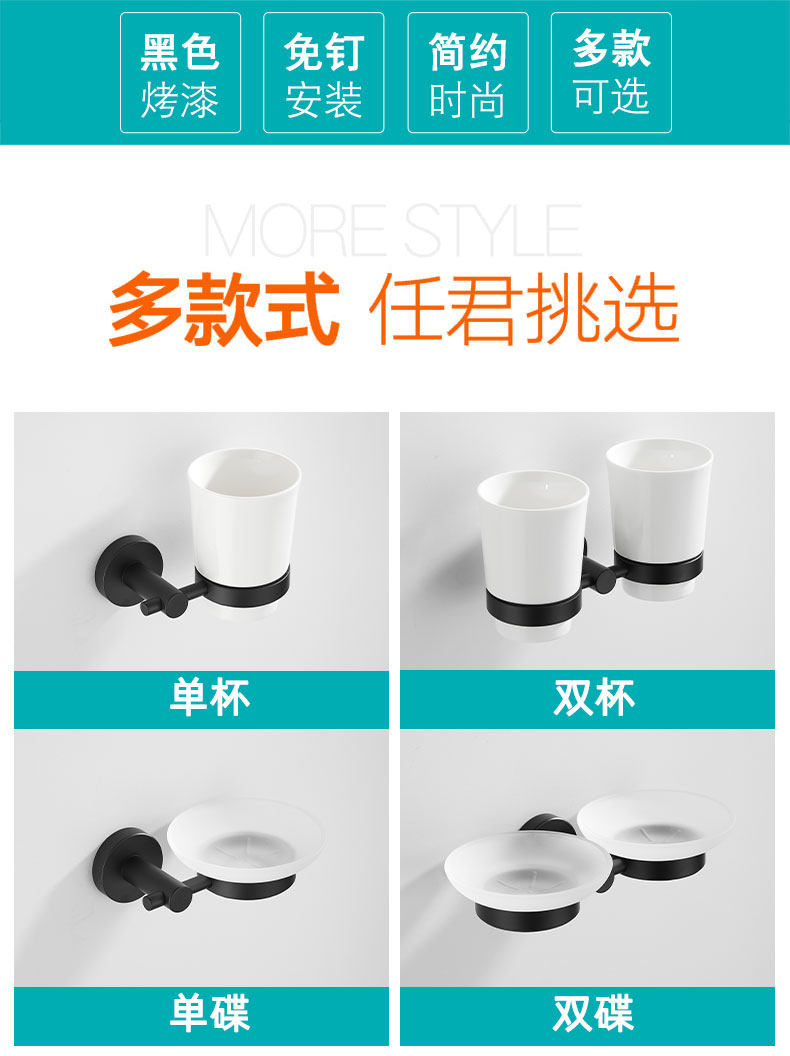 黑色
烤漆

免钉
安装

简约
时尚

多款
可选

MORE STYLE
多款式 任君挑选

单杯

双杯

单碟

双碟