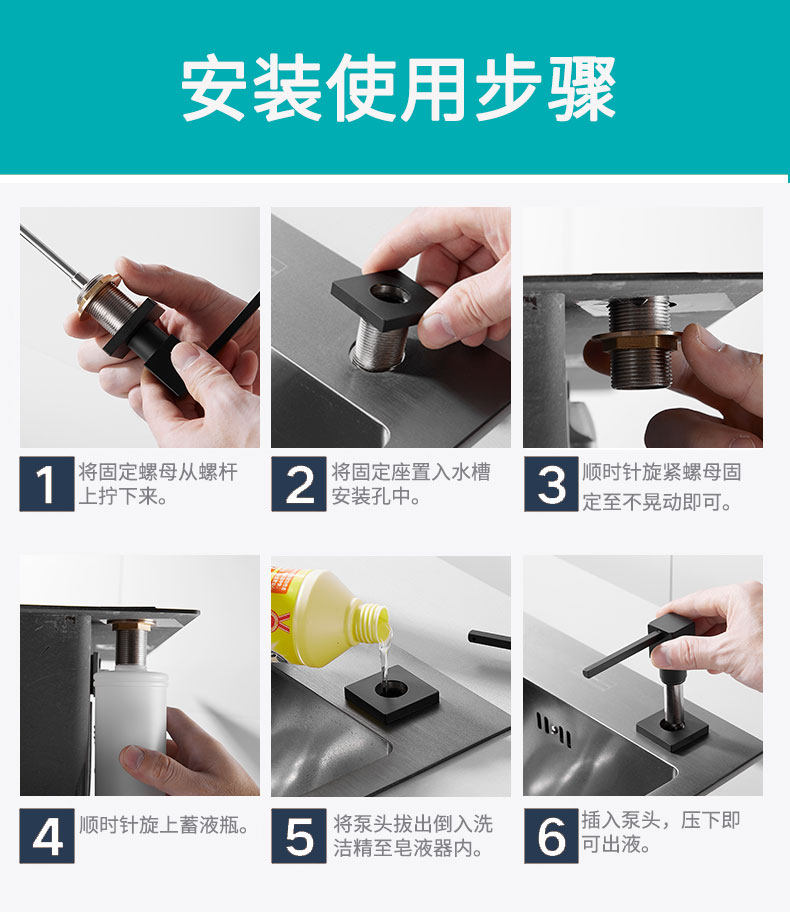 安装使用步骤

1 将固定螺母从螺杆上拧下来。

2 将固定座置入水槽安装孔中。

3 顺时针旋紧螺母固定至不晃动即可。

4 顺时针旋上蓄液瓶。

5 将泵头拔出倒入洗洁精至皂液器内。

6 插入泵头，压下即可出液。