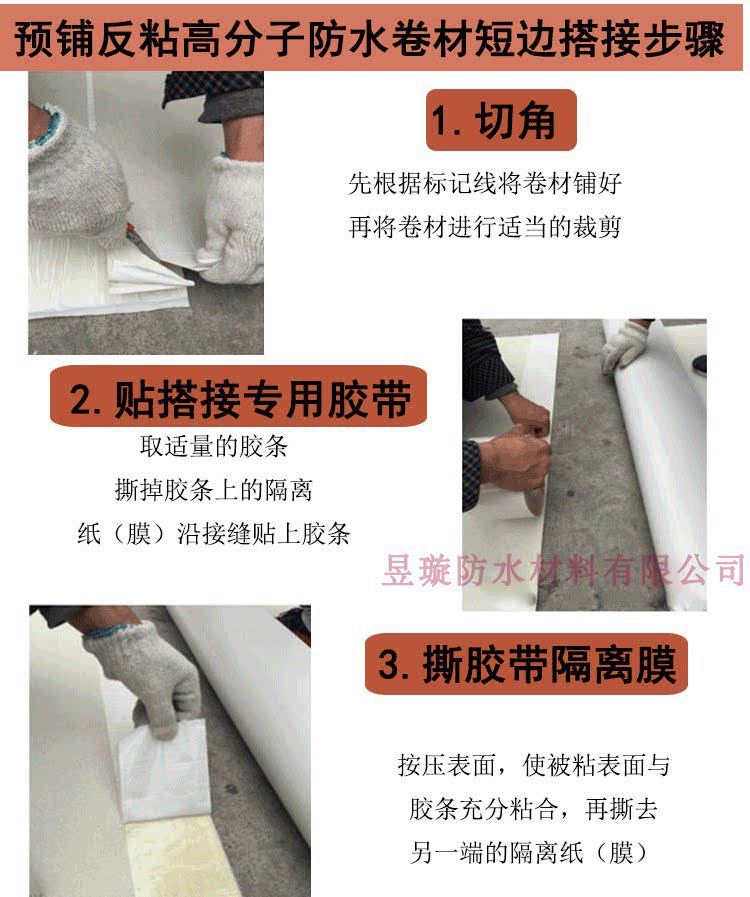 预铺反粘高分子防水卷材短边搭接步骤

1. 切角

先根据标记线将卷材铺好
再将卷材进行适当的裁剪

2. 贴搭接专用胶带

取适量的胶条
撕掉胶条上的隔离
纸（膜）沿接缝贴上胶条

昱璇防水材料有限公司

3. 撕胶带隔离膜

按压表面，使被粘表面与
胶条充分粘合，再撕去
另一端的隔离纸（膜）