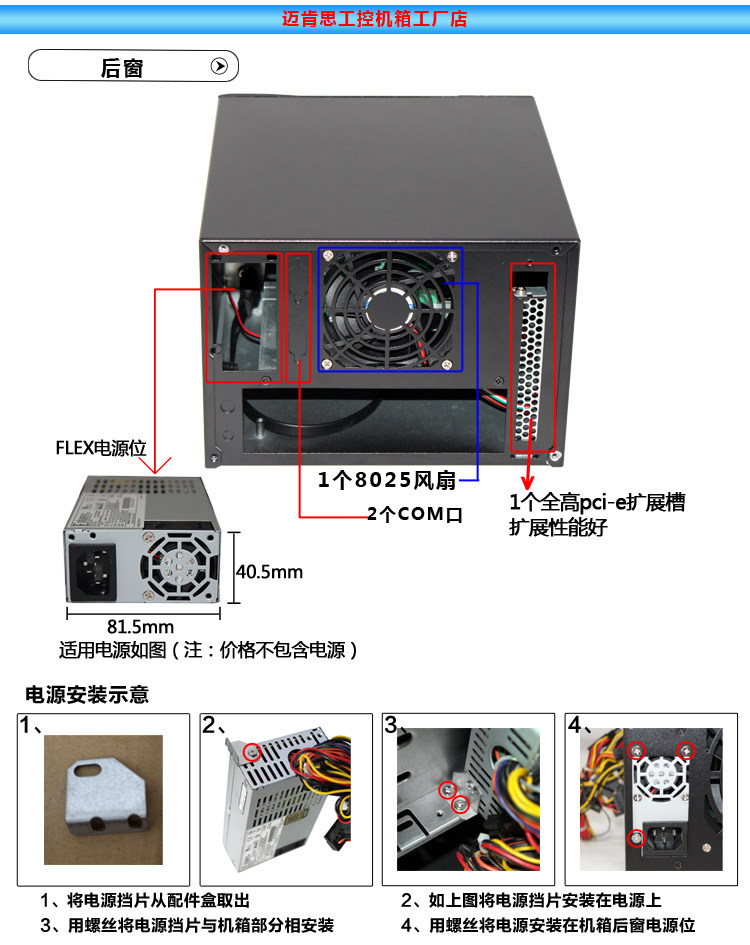 迈肯思工控机箱工厂店

后窗

FLEX电源位

1个8025风扇

2个COM口

1个全高pci-e扩展槽
扩展性能好

40.5mm

81.5mm

适用电源如图（注：价格不包含电源）

电源安装示意

1、

2、

3、

4、

1、将电源挡片从配件盒取出

2、如上图将电源挡片安装在电源上

3、用螺丝将电源挡片与机箱部分相安装

4、用螺丝将电源安装在机箱后窗电源位