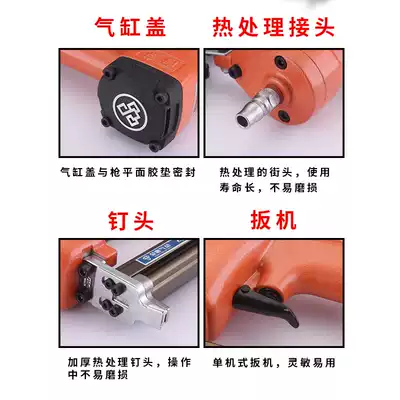 气缸盖

气缸盖与枪平面胶垫密封

热处理接头

热处理的街头，使用寿命长，不易磨损

钉头

加厚热处理钉头，操作中不易磨损

扳机

单机式扳机，灵敏易用