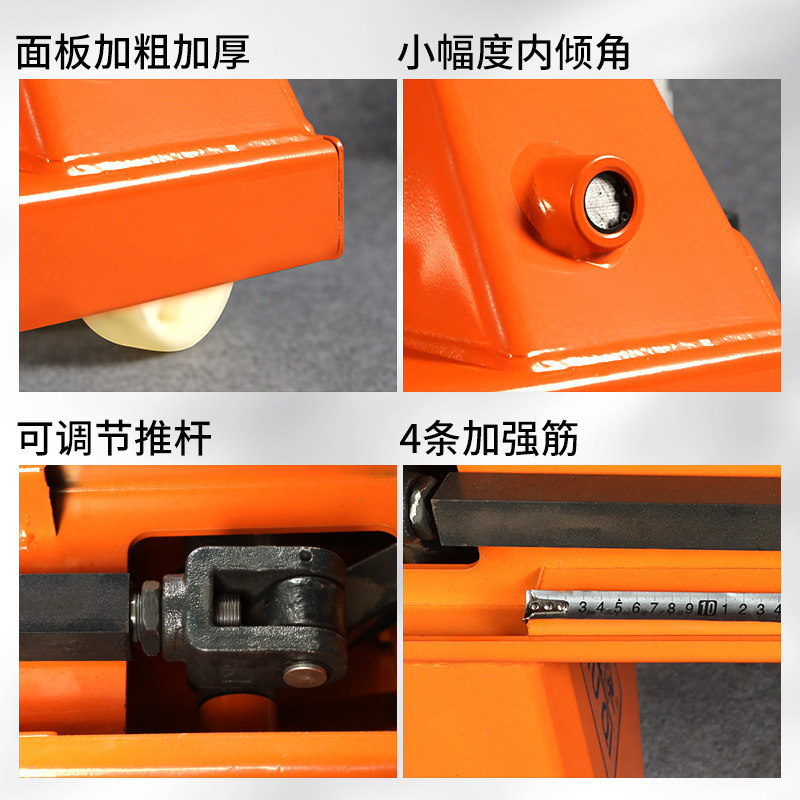 面板加粗加厚

小幅度内倾角

可调节推杆

4条加强筋

3 4 5 6 7 8 9 10 1 2 3 4