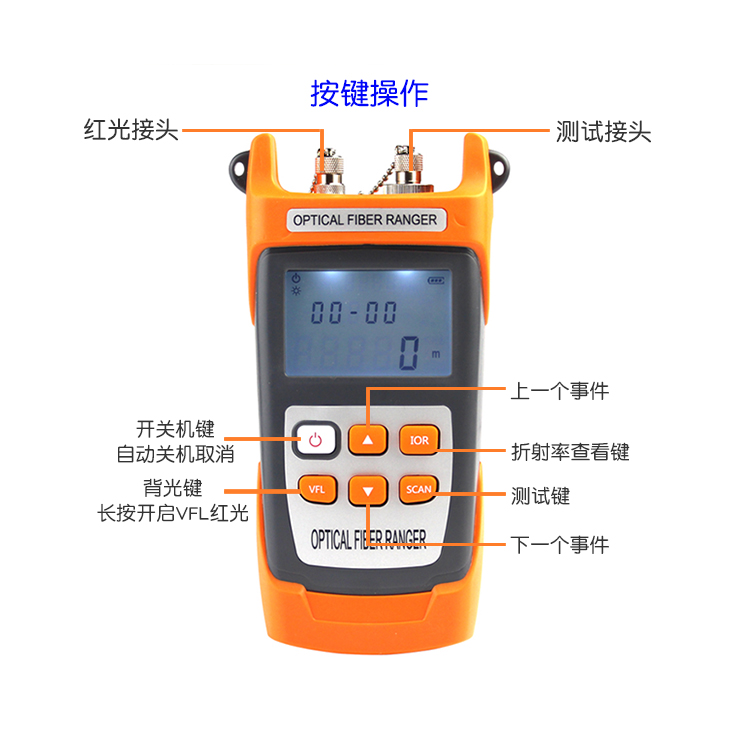 按键操作

红光接头

测试接头

OPTICAL FIBER RANGER

00-00

0 m

上一个事件

开关机键
自动关机取消

IOR

折射率查看键

背光键
长按开启VFL红光

VFL

SCAN

测试键

OPTICAL FIBER RANGER

下一个事件