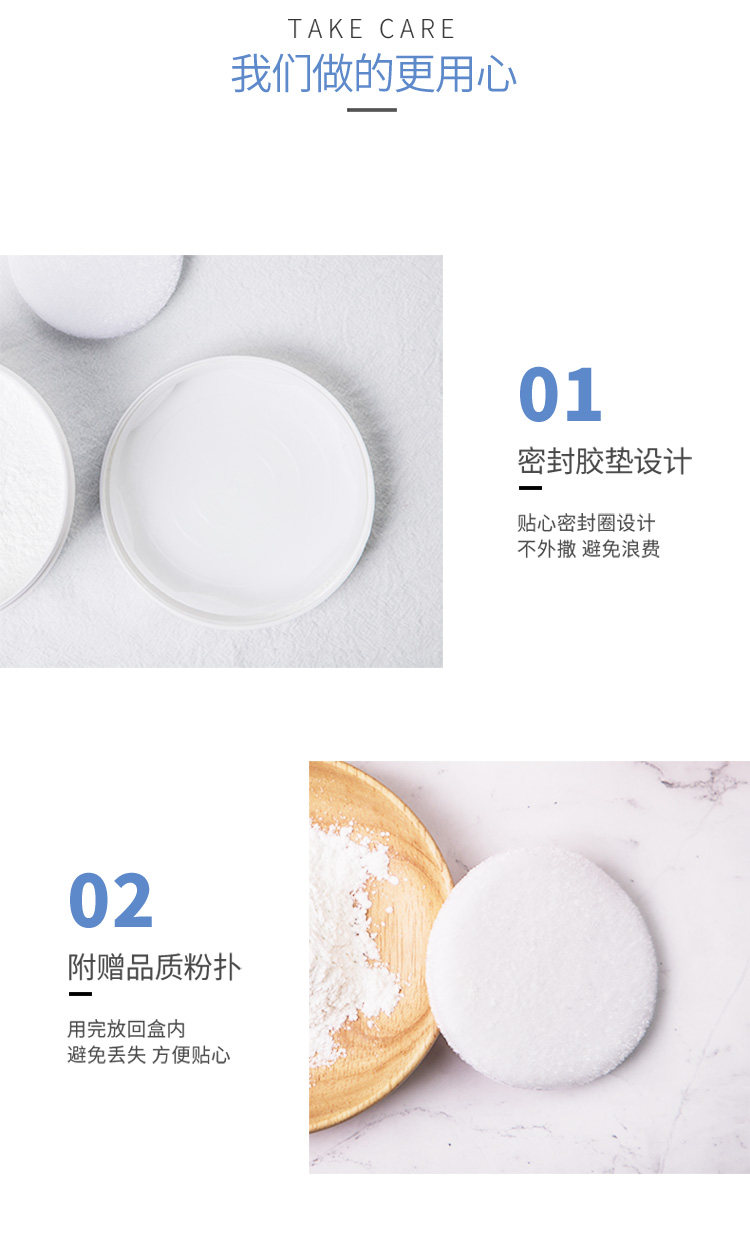 TAKE CARE
我们做的更用心

01
密封胶垫设计

贴心密封圈设计
不外撒 避免浪费

02
附赠品质粉扑

用完放回盒内
避免丢失 方便贴心