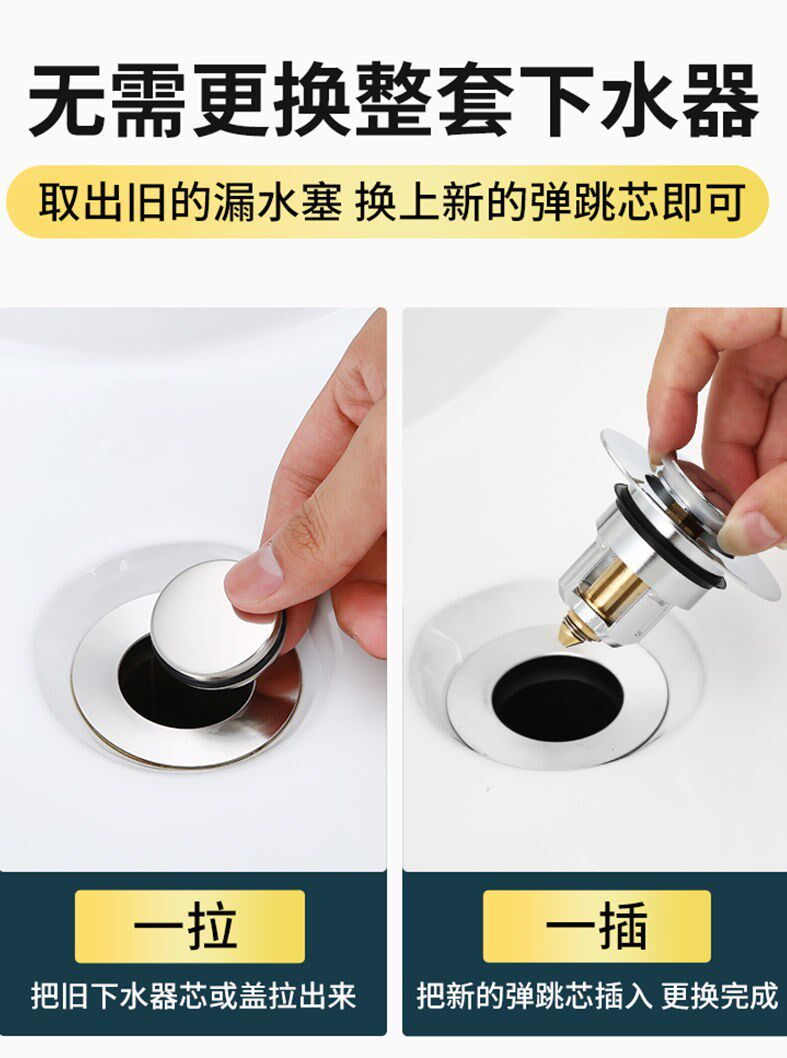 无需更换整套下水器

取出旧的漏水塞 换上新的弹跳芯即可

一拉

把旧下水器芯或盖拉出来

一插

把新的弹跳芯插入 更换完成