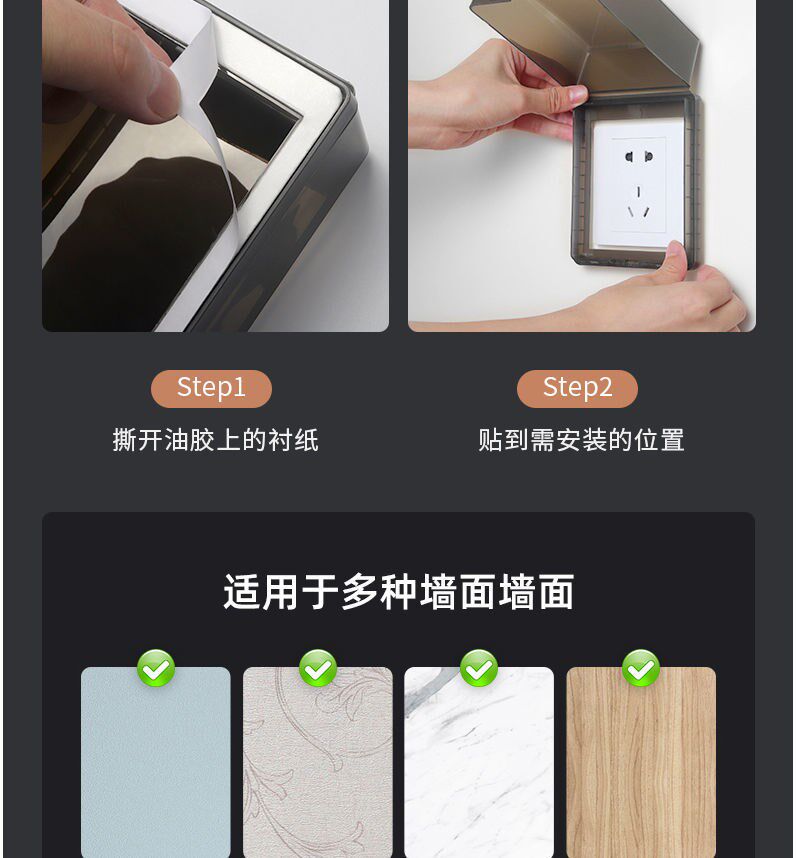 Step1
撕开油胶上的衬纸

Step2
贴到需安装的位置

适用于多种墙面墙面