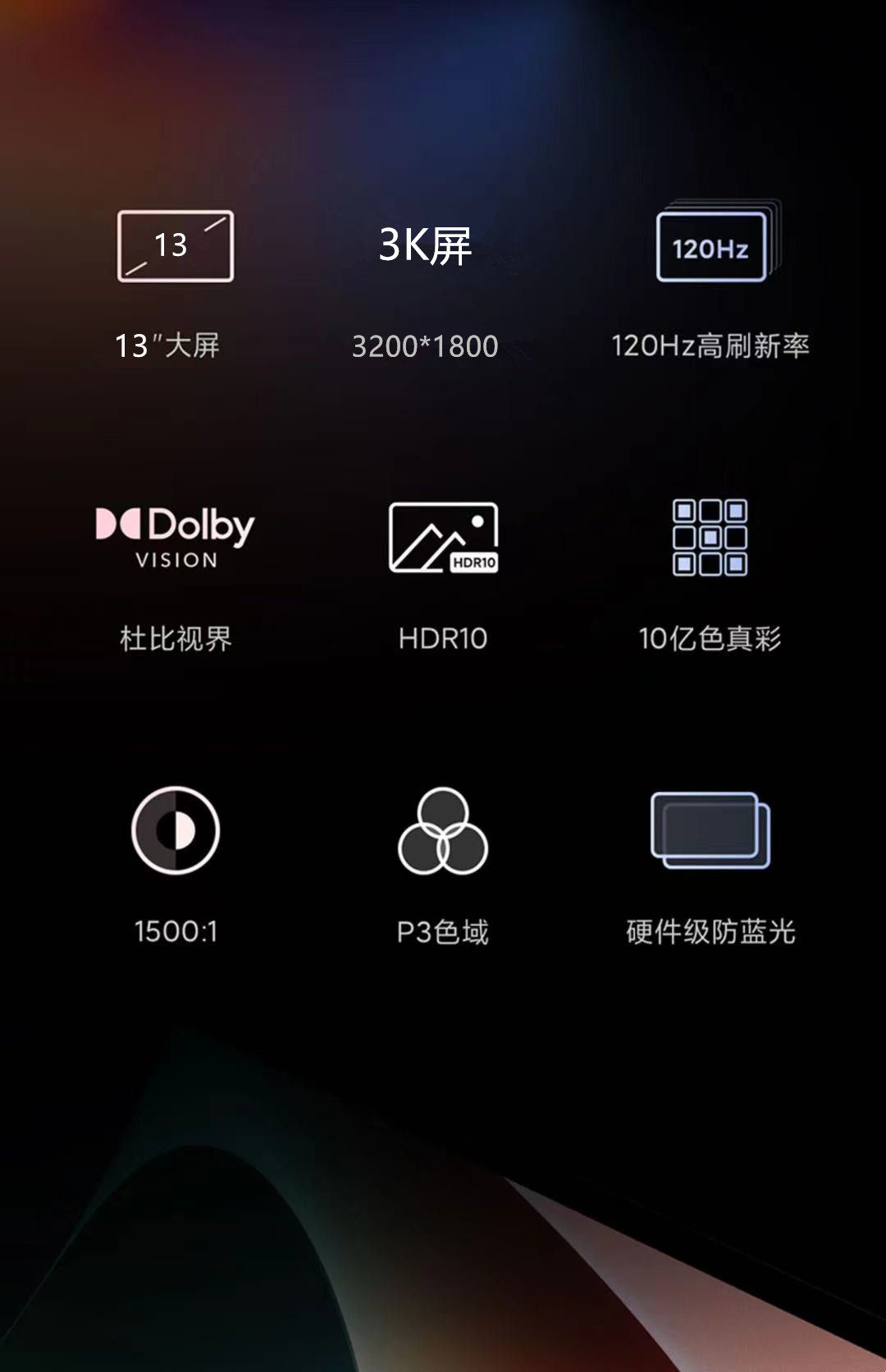 13

13"大屏

3K屏

3200*1800

120Hz

120Hz高刷新率

Dolby
VISION

杜比视界

HDR10

HDR10

10亿色真彩

1500:1

P3色域

硬件级防蓝光