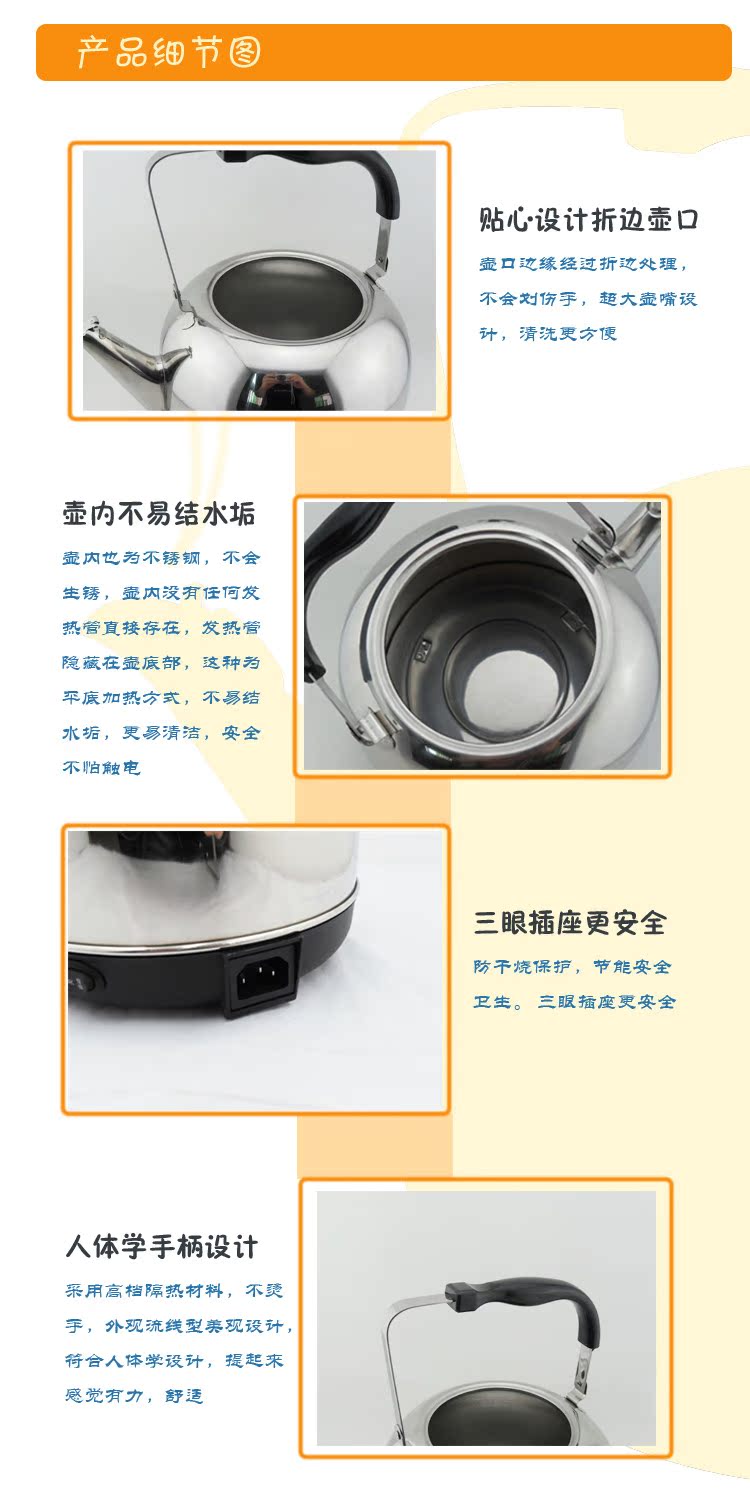 产品细节图

贴心设计折边壶口

壶口边缘经过折边处理，不会划伤手，超大壶嘴设计，清洗更方便

壶内不易结水垢

壶内也为不锈钢，不会生锈，壶内没有任何发热管直接存在，发热管隐藏在壶底部，这种为平底加热方式，不易结水垢，更易清洁，安全不怕触电

三眼插座更安全

防干烧保护，节能安全卫生。三眼插座更安全

人体学手柄设计

采用高档隔热材料，不烫手，外观流线型美观设计，符合人体学设计，提起来感觉有力，舒适