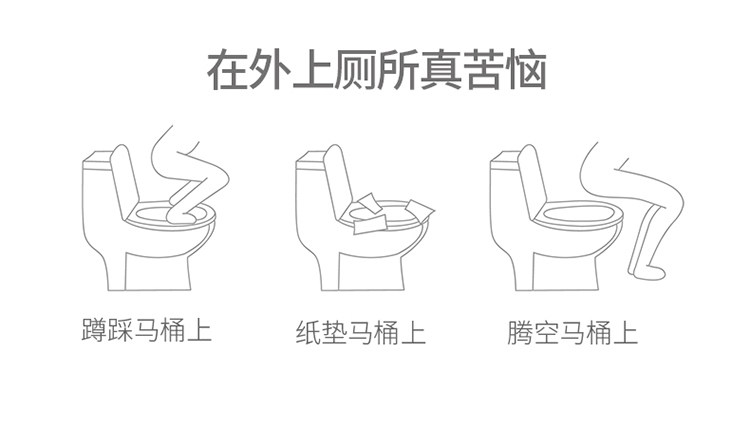 在外上厕所真苦恼

蹲踩马桶上

纸垫马桶上

腾空马桶上